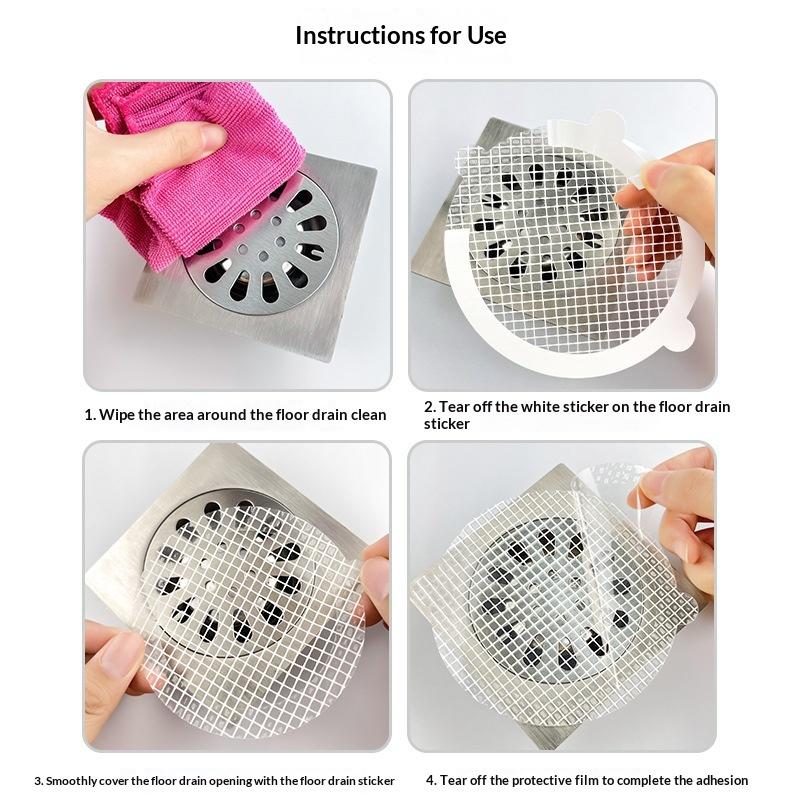 Instructions for Use

1. Wipe the area around the floor drain clean

2. Tear off the white sticker on the floor drain sticker

3. Smoothly cover the floor drain opening with the floor drain sticker

4. Tear off the protective film to complete the adhesion