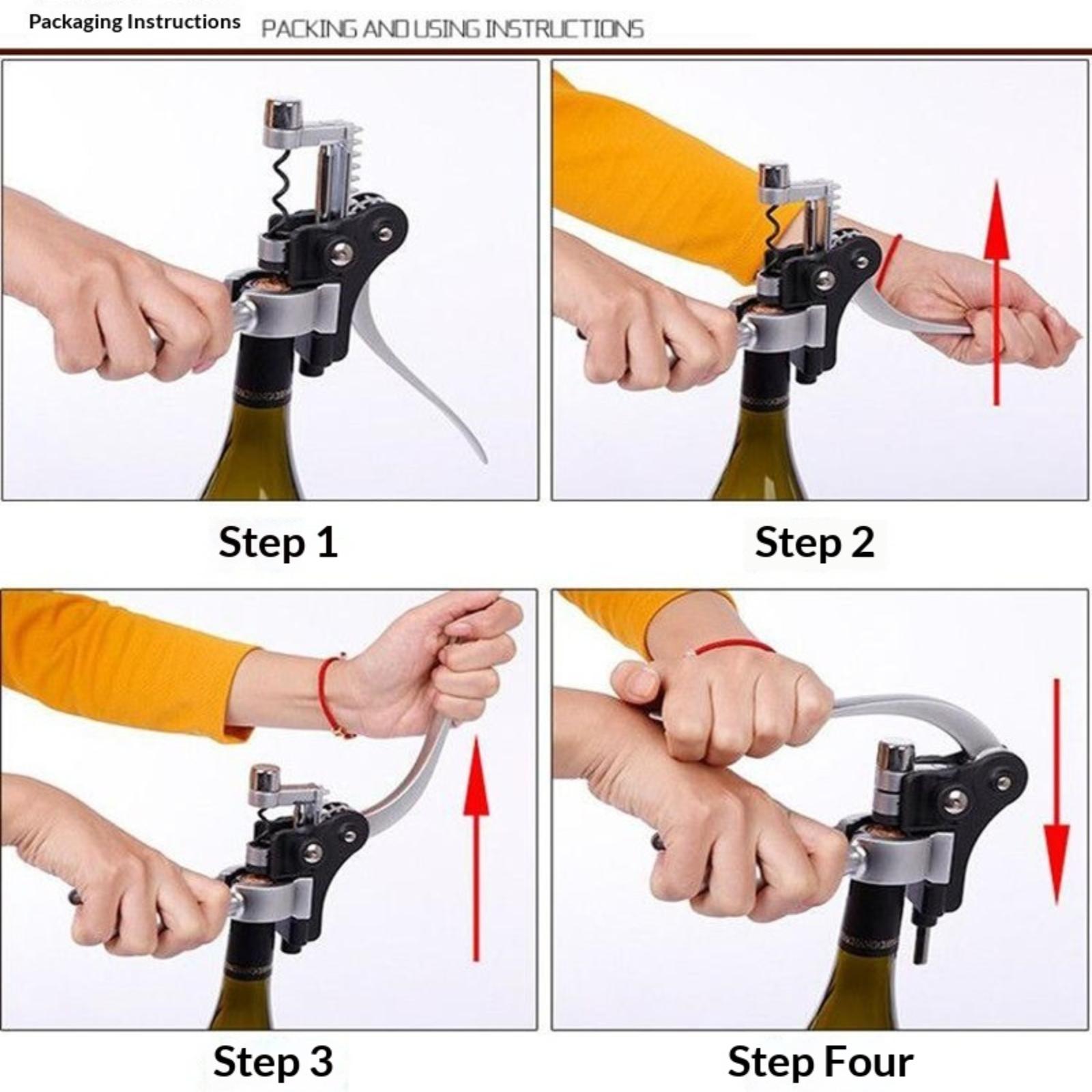 Packaging Instructions PACKING AND USING INSTRUCTIONS

Step 1

Step 2

Step 3

Step Four