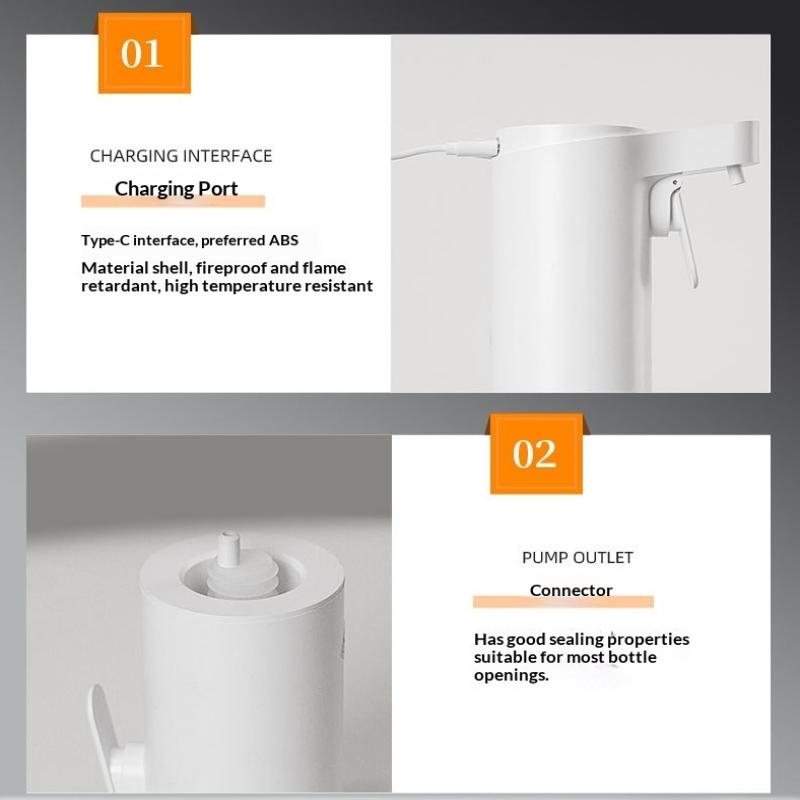 01

CHARGING INTERFACE

Charging Port

Type-C interface, preferred ABS

Material shell, fireproof and flame retardant, high temperature resistant

02

PUMP OUTLET

Connector

Has good sealing properties suitable for most bottle openings.