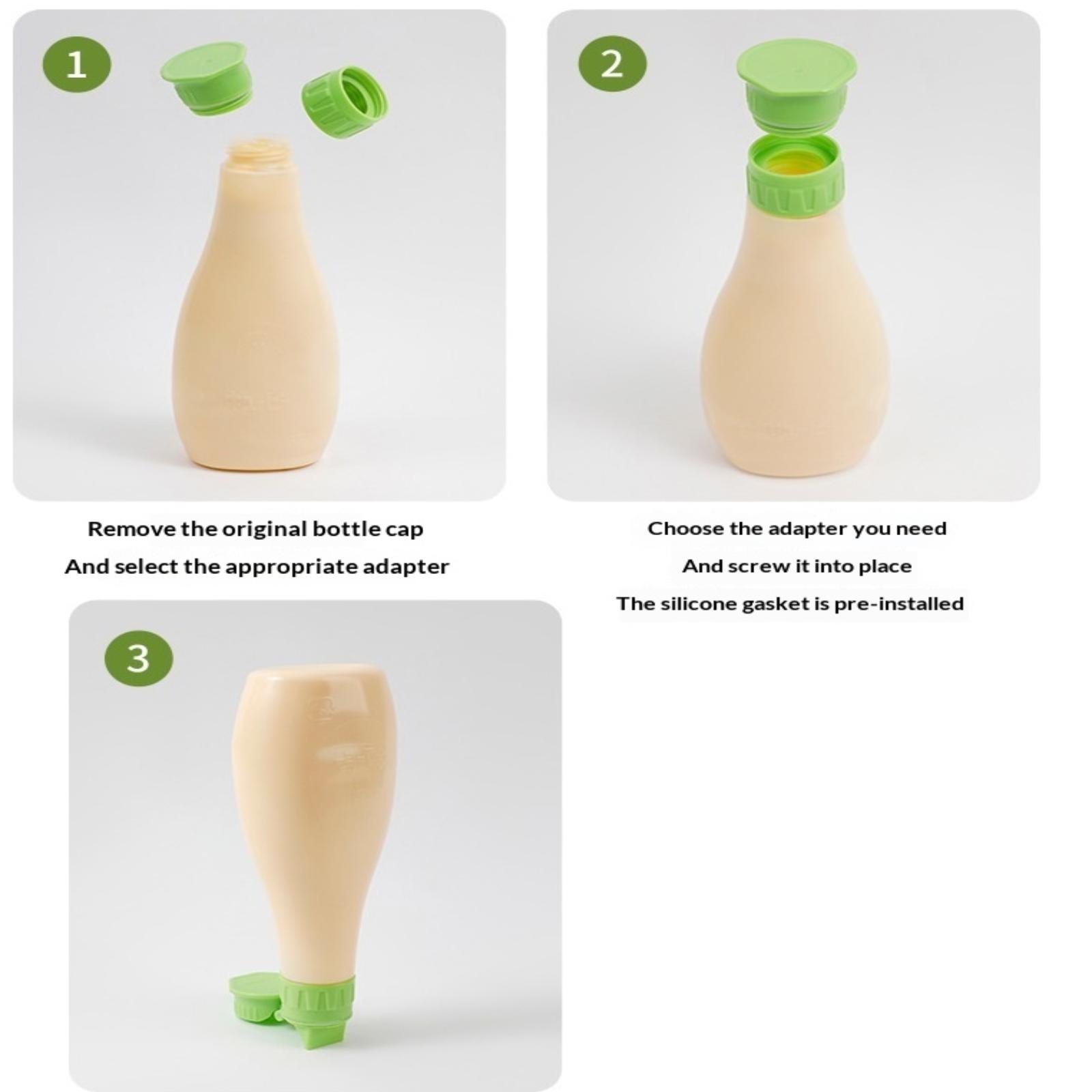 1

Remove the original bottle cap
And select the appropriate adapter

2

Choose the adapter you need
And screw it into place
The silicone gasket is pre-installed

3