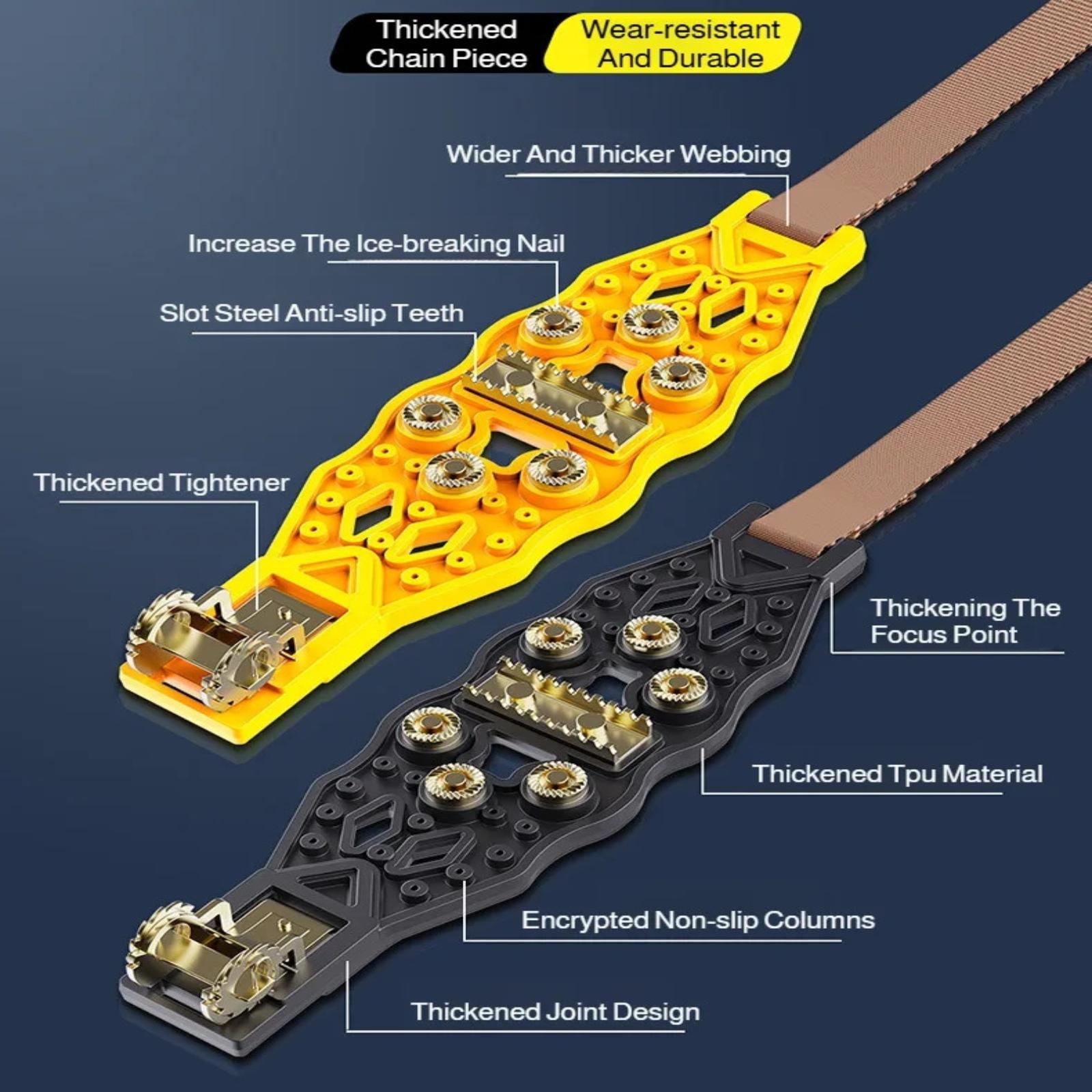 Thickened Chain Piece

Wear-resistant And Durable

Wider And Thicker Webbing

Increase The Ice-breaking Nail

Slot Steel Anti-slip Teeth

Thickened Tightener

Thickening The Focus Point

Thickened Tpu Material

Encrypted Non-slip Columns

Thickened Joint Design