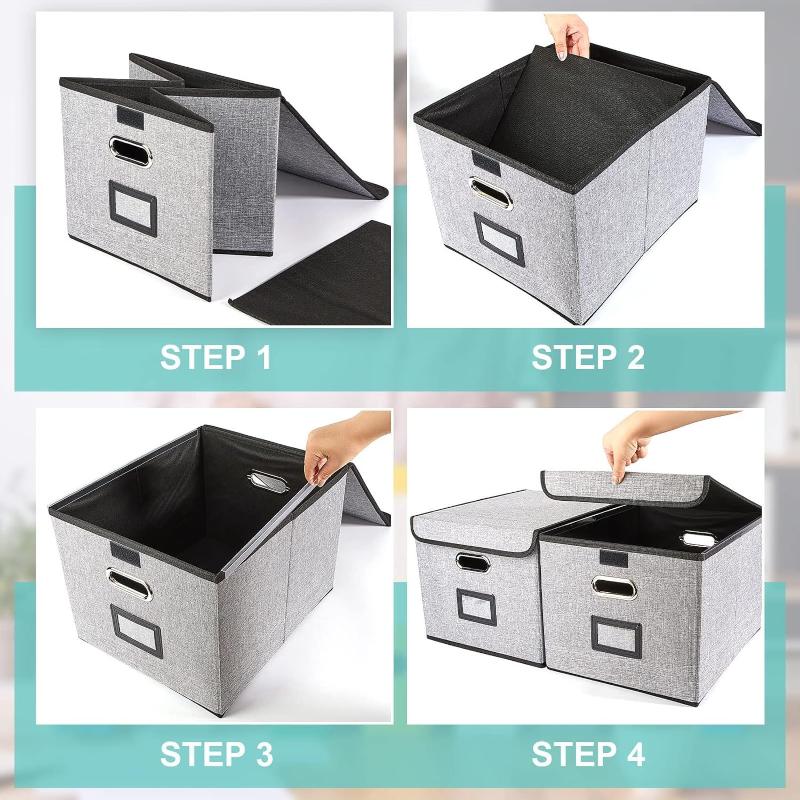 STEP 1

STEP 2

STEP 3

STEP 4