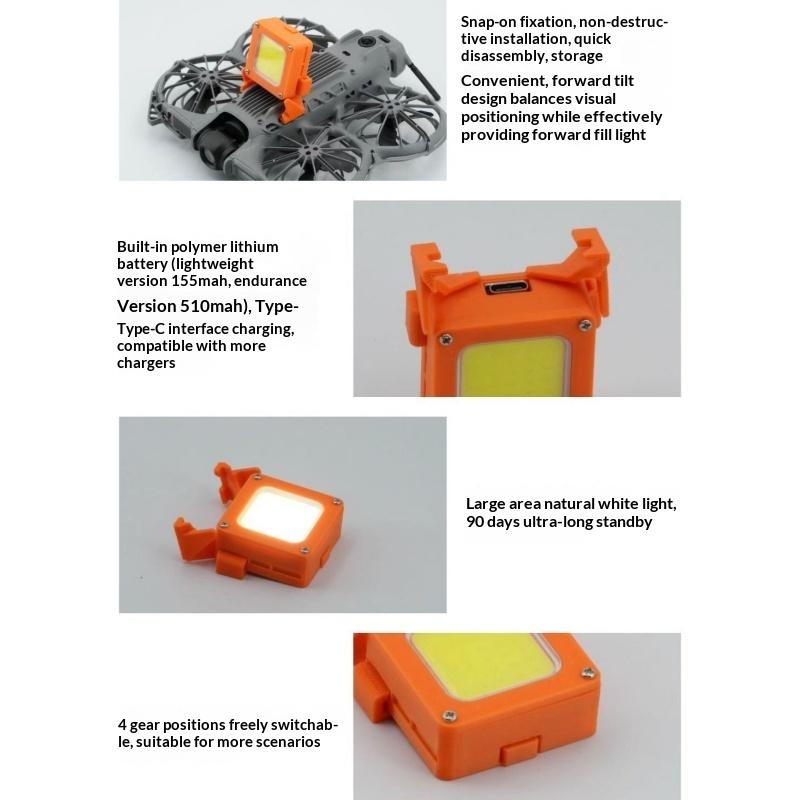 Snap-on fixation, non-destructive installation, quick disassembly, storage

Convenient, forward tilt design balances visual positioning while effectively providing forward fill light

Built-in polymer lithium battery (lightweight version 155mah, endurance Version 510mah), Type-Type-C interface charging, compatible with more chargers

Large area natural white light, 90 days ultra-long standby

4 gear positions freely switchable, suitable for more scenarios