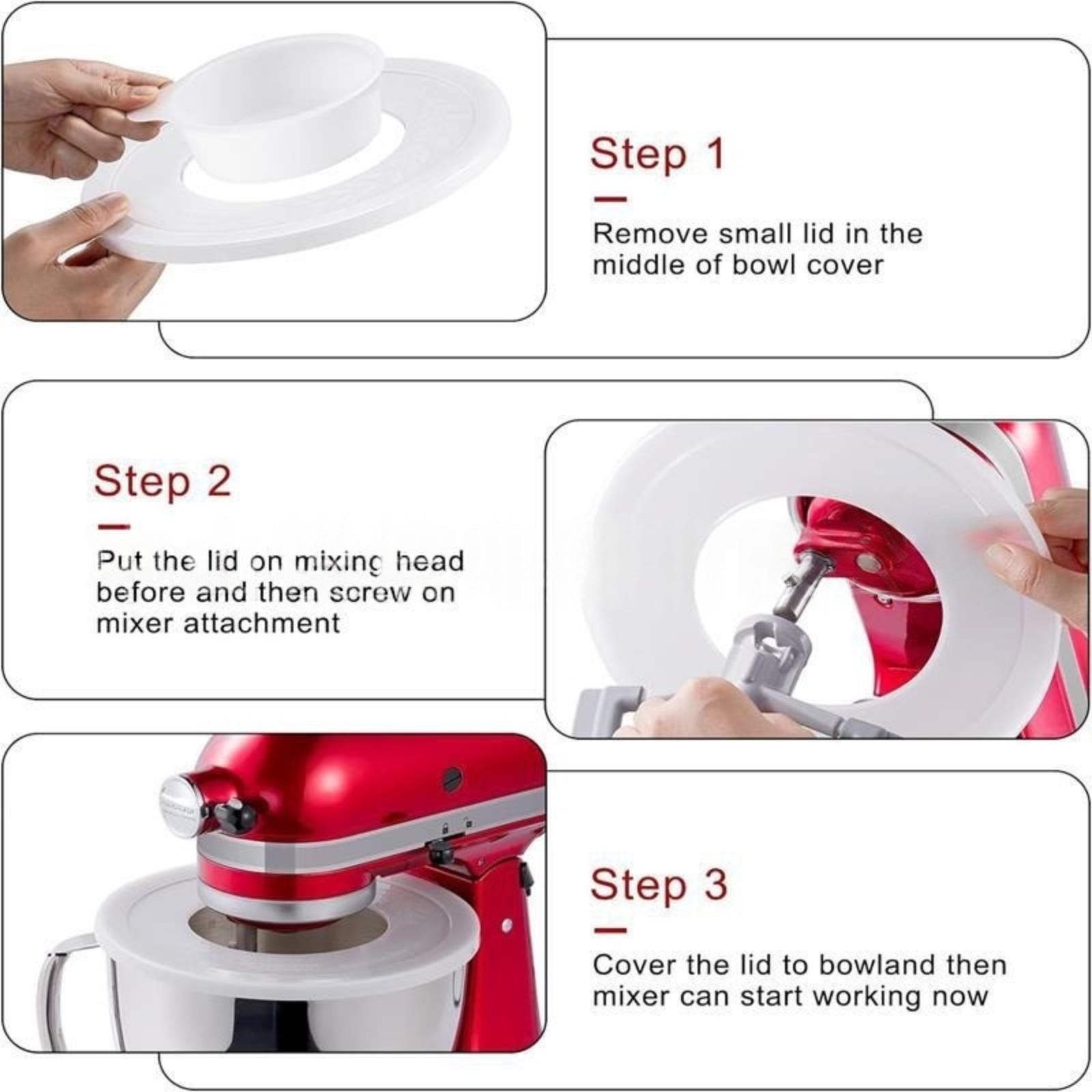 Step 1

Remove small lid in the middle of bowl cover

Step 2

Put the lid on mixing head before and then screw on mixer attachment

Step 3

Cover the lid to bowland then mixer can start working now