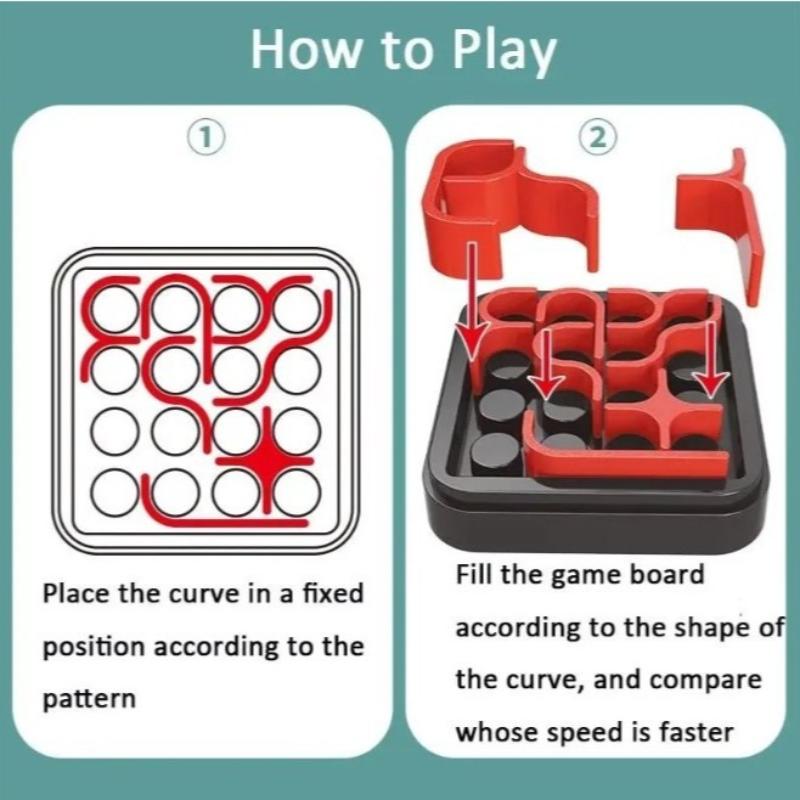 How to Play

①

Place the curve in a fixed position according to the pattern

②

Fill the game board according to the shape of the curve, and compare whose speed is faster