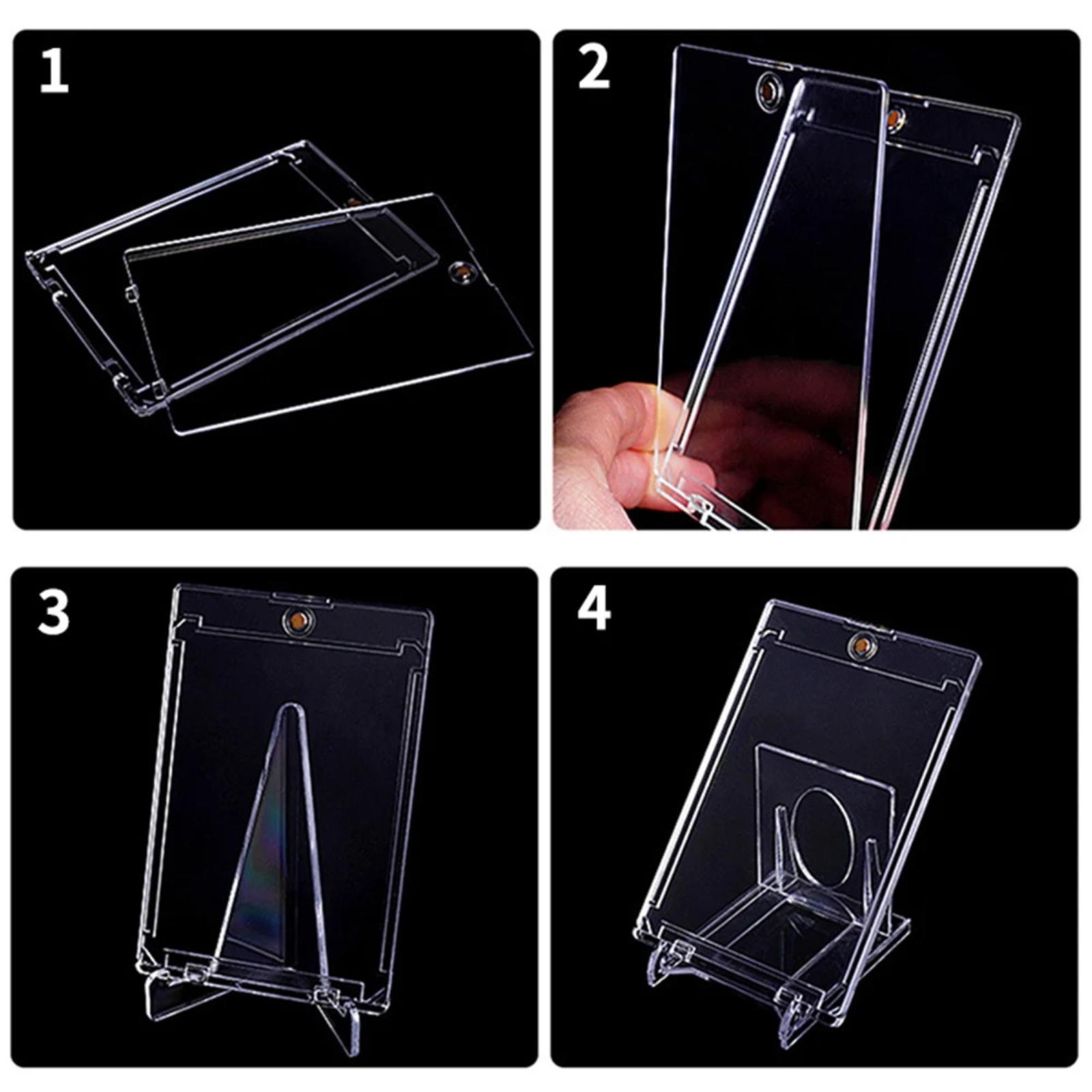 1

2

3

4