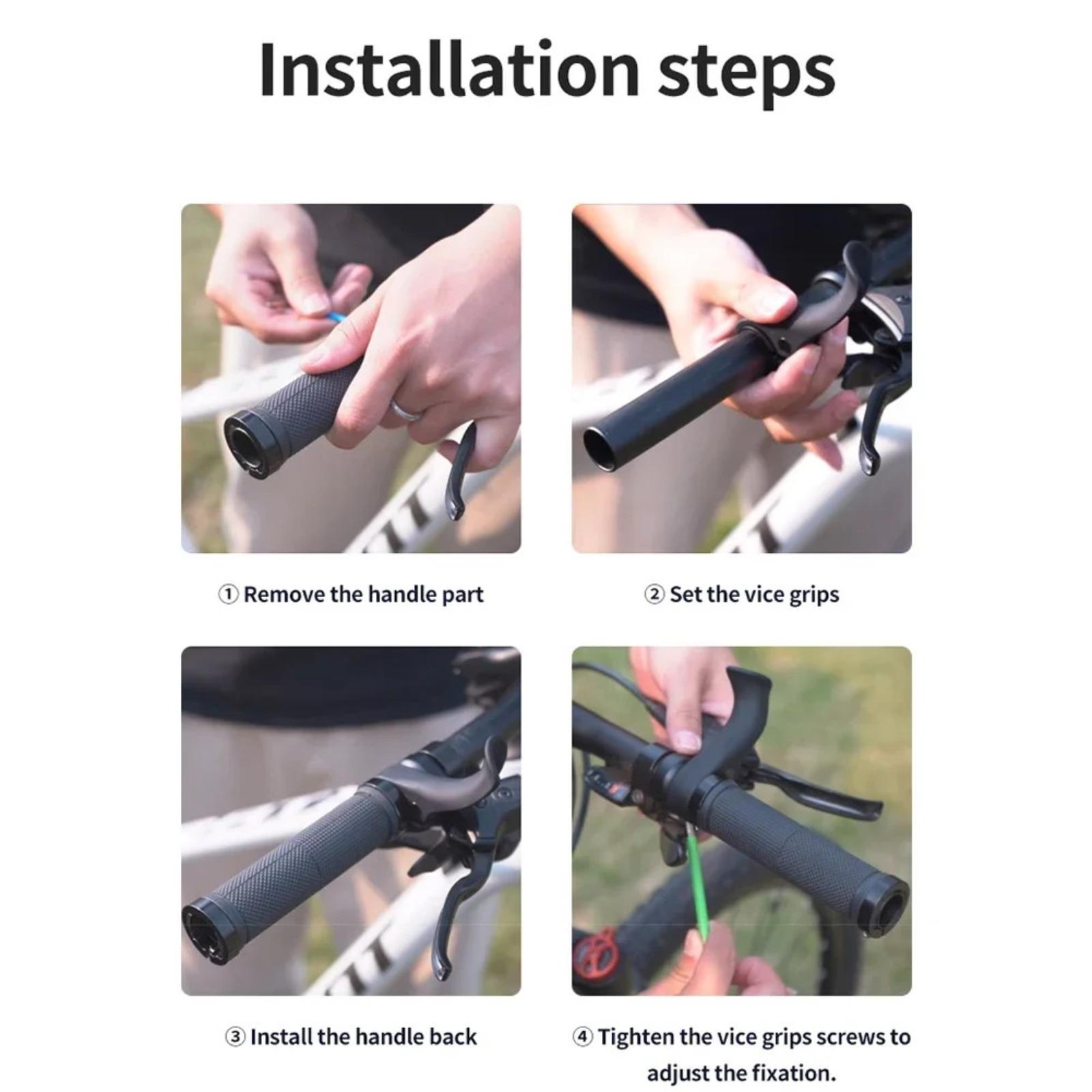 Installation steps

① Remove the handle part

② Set the vice grips

③ Install the handle back

④ Tighten the vice grips screws to adjust the fixation.