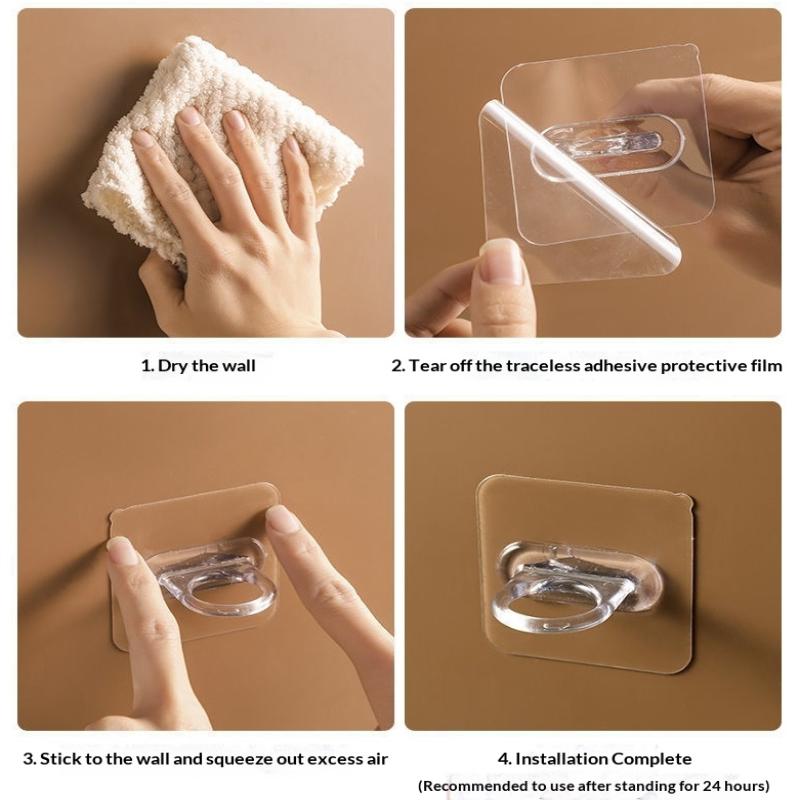 1. Dry the wall

2. Tear off the traceless adhesive protective film

3. Stick to the wall and squeeze out excess air

4. Installation Complete
(Recommended to use after standing for 24 hours)