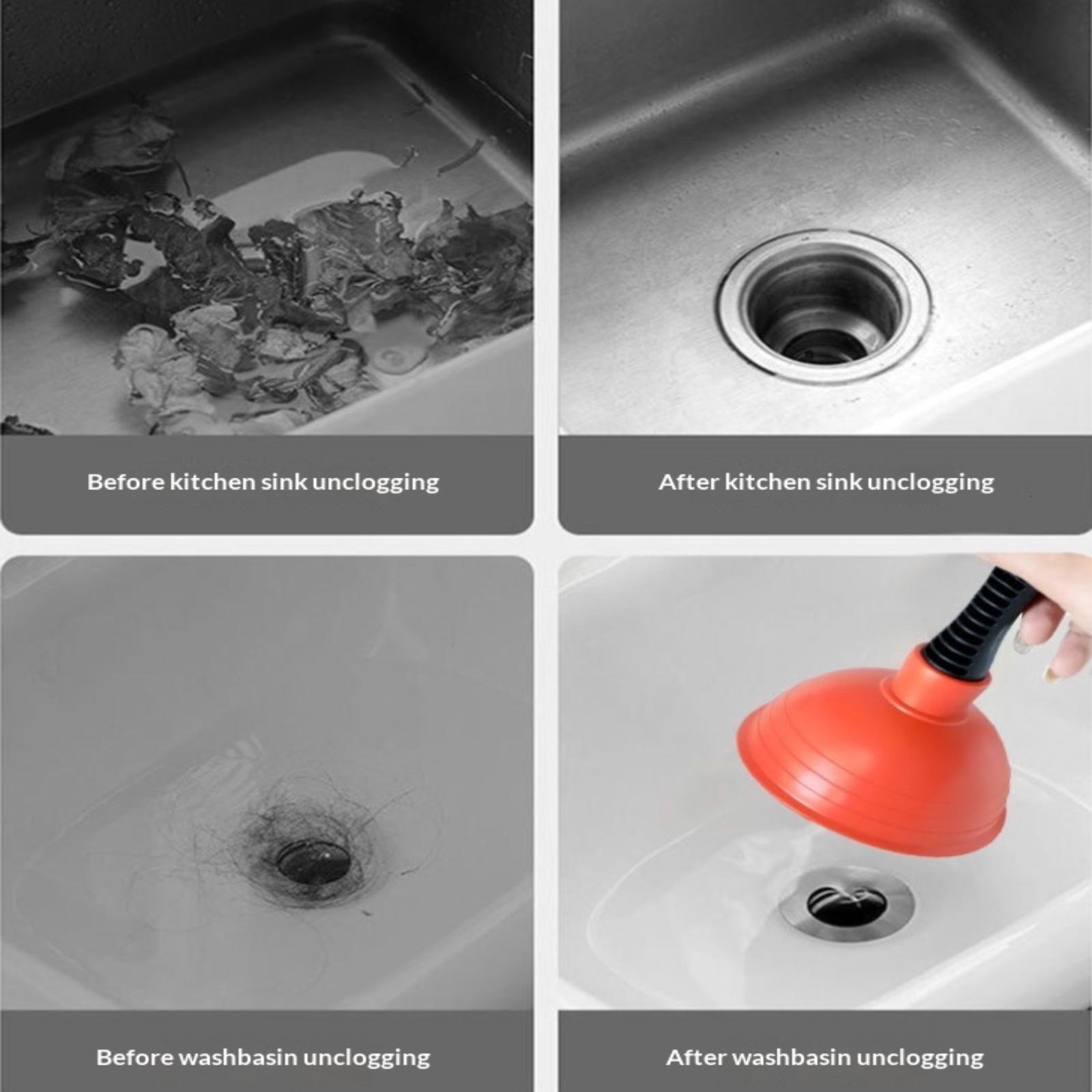 Before kitchen sink unclogging

After kitchen sink unclogging

Before washbasin unclogging

After washbasin unclogging