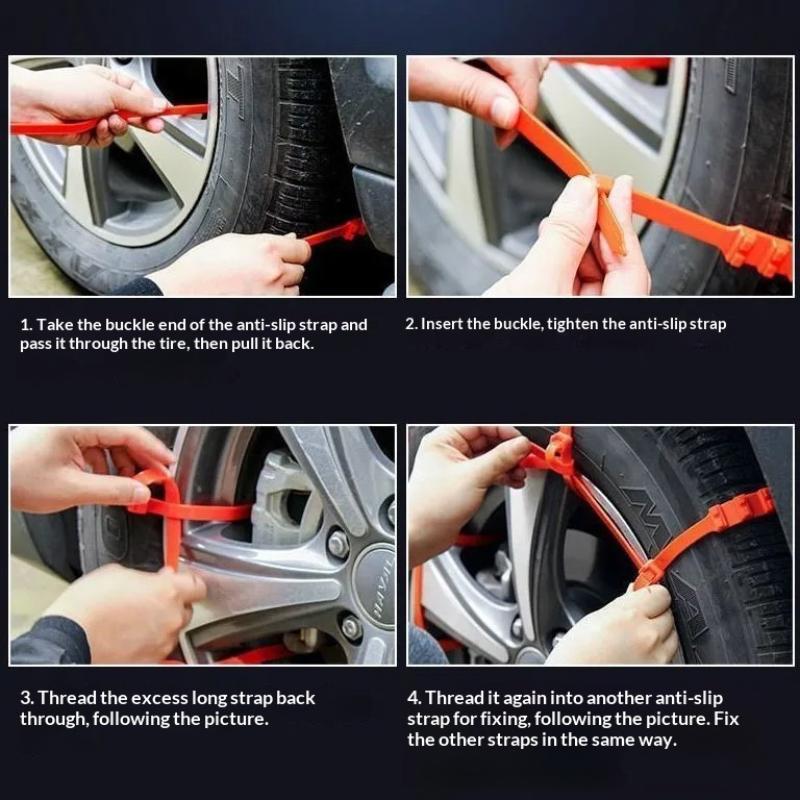 1. Take the buckle end of the anti-slip strap and pass it through the tire, then pull it back.

2. Insert the buckle, tighten the anti-slip strap

3. Thread the excess long strap back through, following the picture.

4. Thread it again into another anti-slip strap for fixing, following the picture. Fix the other straps in the same way.