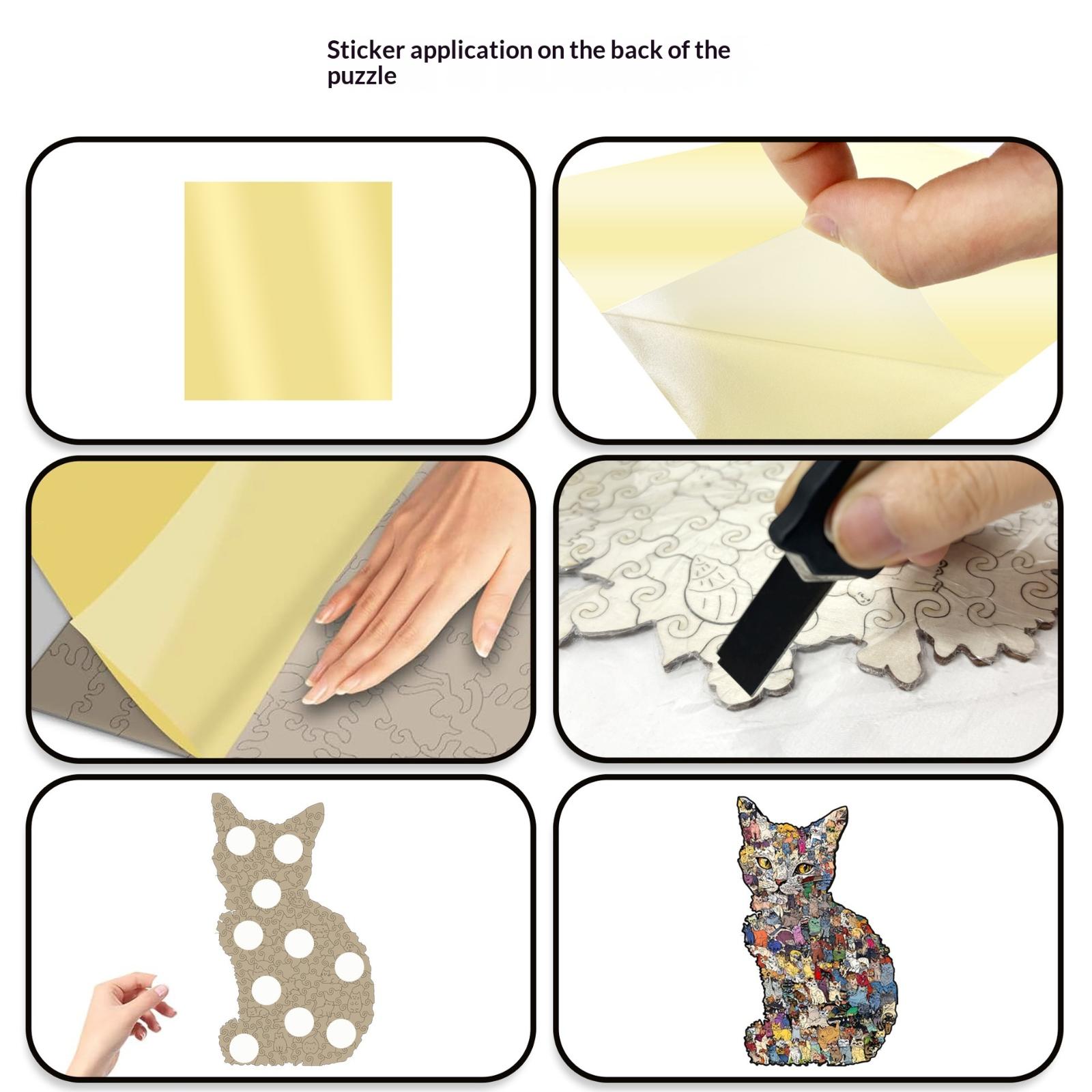 Sticker application on the back of the puzzle