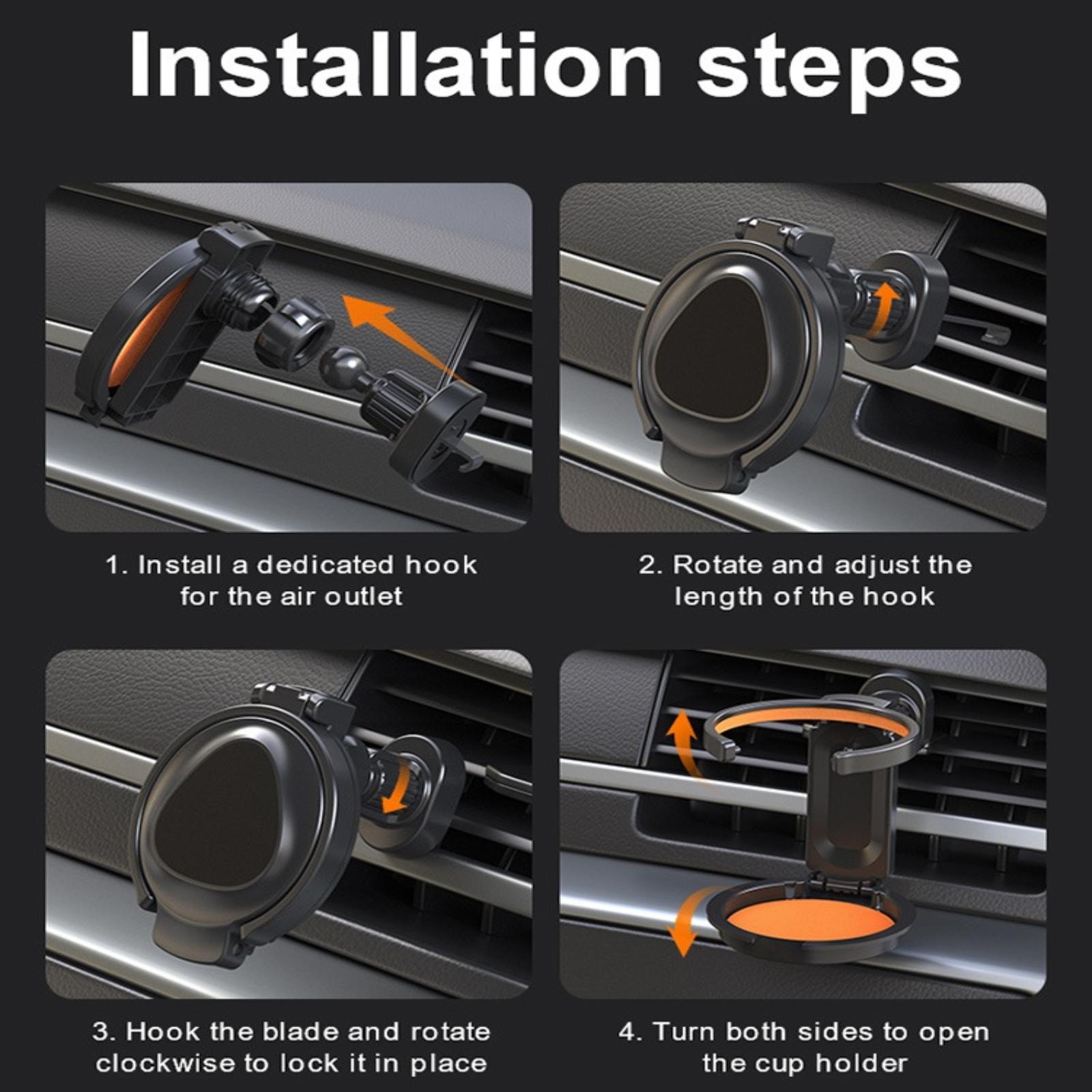 Installation steps

1. Install a dedicated hook for the air outlet

2. Rotate and adjust the length of the hook

3. Hook the blade and rotate clockwise to lock it in place

4. Turn both sides to open the cup holder