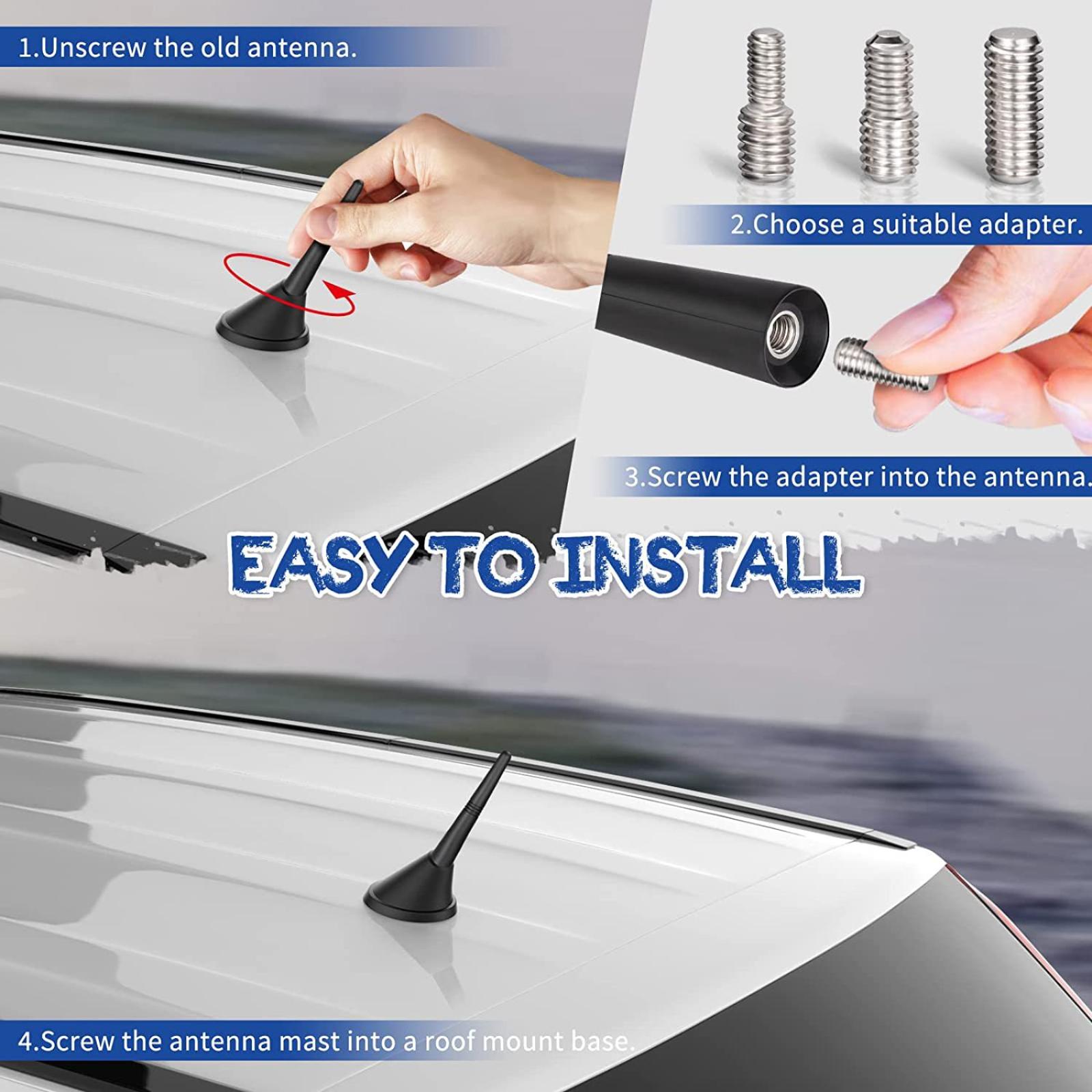 1.Unscrew the old antenna.

2.Choose a suitable adapter.

3.Screw the adapter into the antenna.

EASY TO INSTALL

4.Screw the antenna mast into a roof mount base.