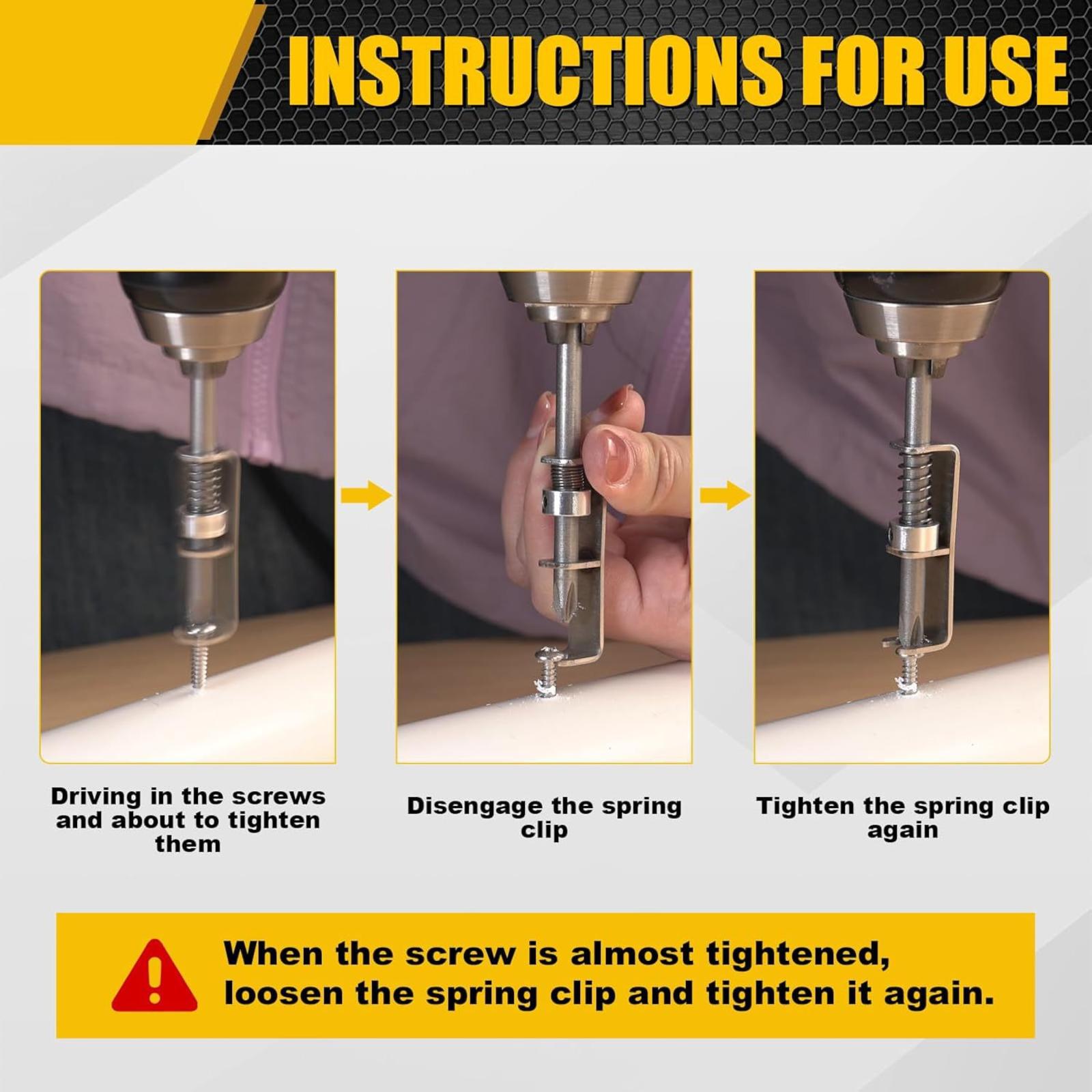 INSTRUCTIONS FOR USE

Driving in the screws and about to tighten them

Disengage the spring clip

Tighten the spring clip again

When the screw is almost tightened, loosen the spring clip and tighten it again.