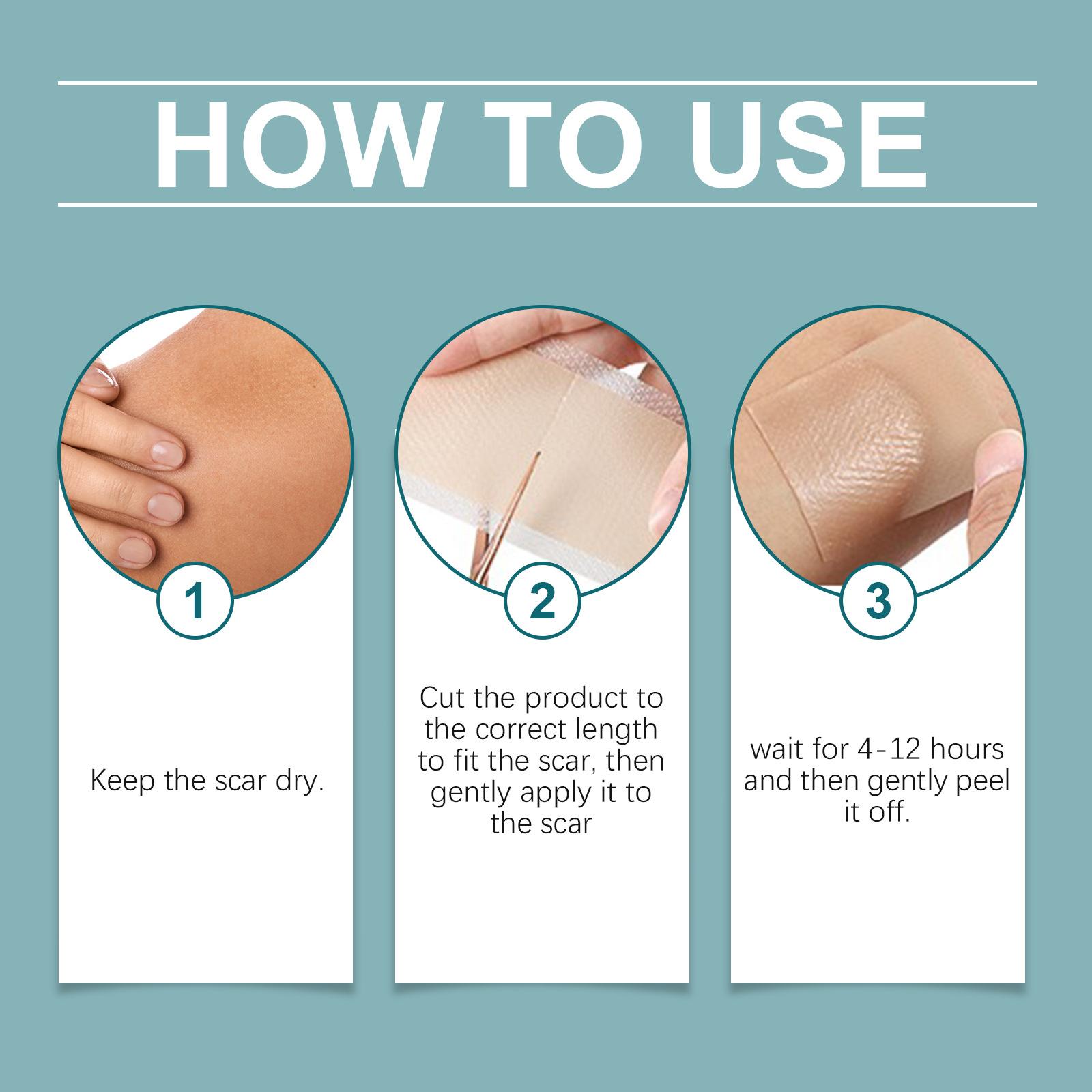 HOW TO USE

1

Keep the scar dry.

2

Cut the product to the correct length to fit the scar, then gently apply it to the scar

3

wait for 4-12 hours and then gently peel it off.