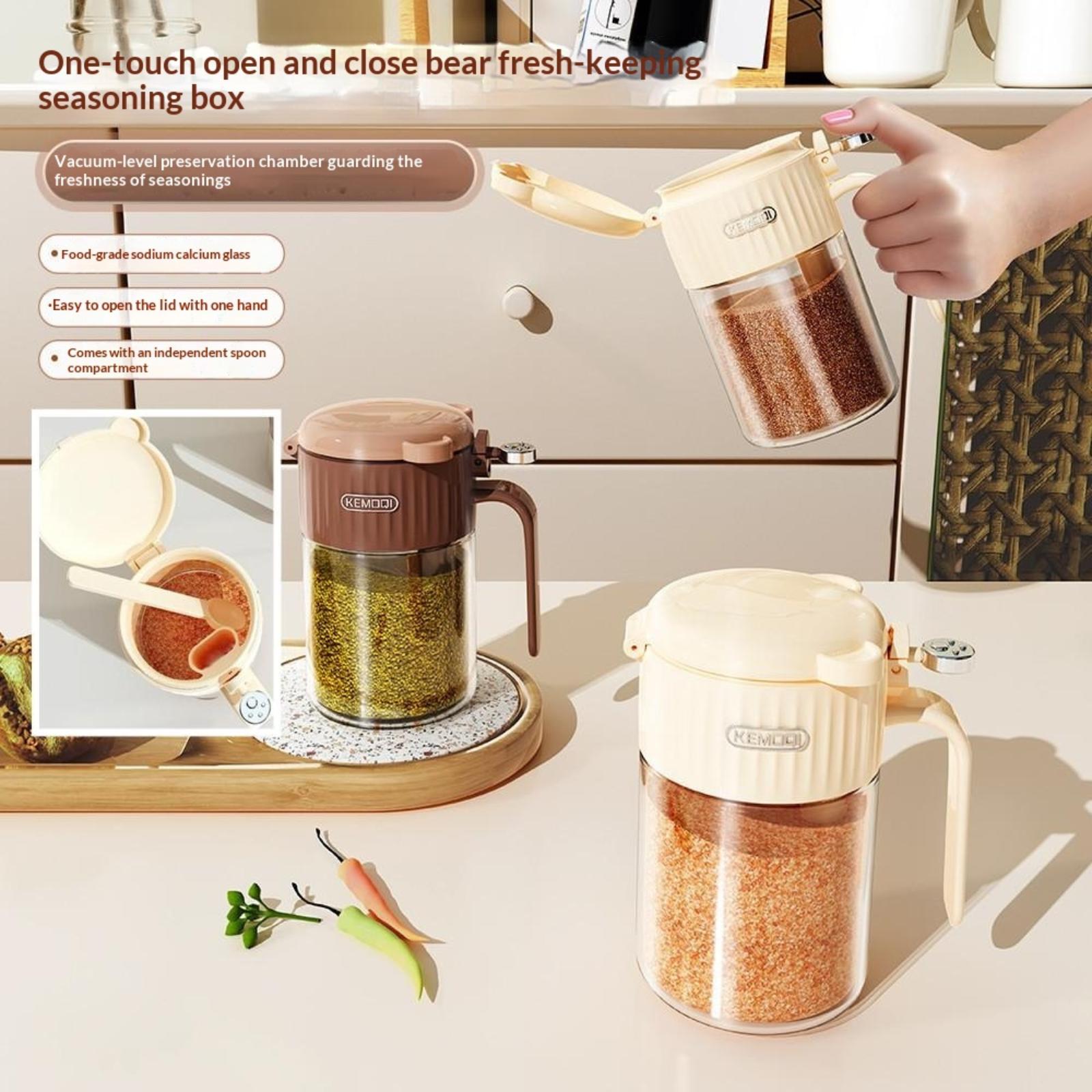 One-touch open and close bear fresh-keeping seasoning box

Vacuum-level preservation chamber guarding the freshness of seasonings

• Food-grade sodium calcium glass

·Easy to open the lid with one hand

• Comes with an independent spoon compartment

KEMOQI

KEMOQI

KEMOQI