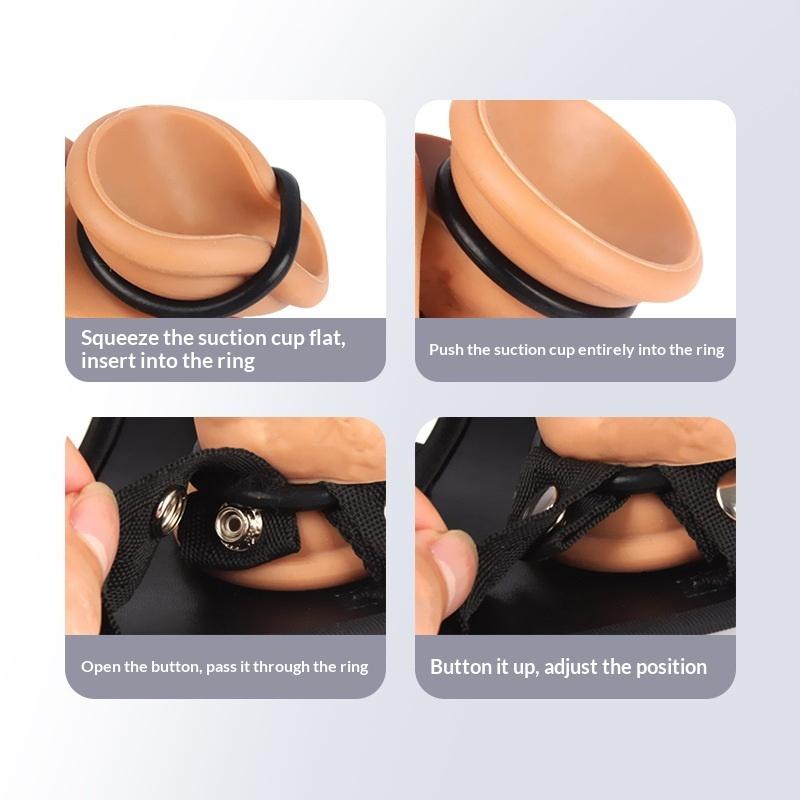 Squeeze the suction cup flat, insert into the ring

Push the suction cup entirely into the ring

Open the button, pass it through the ring

Button it up, adjust the position