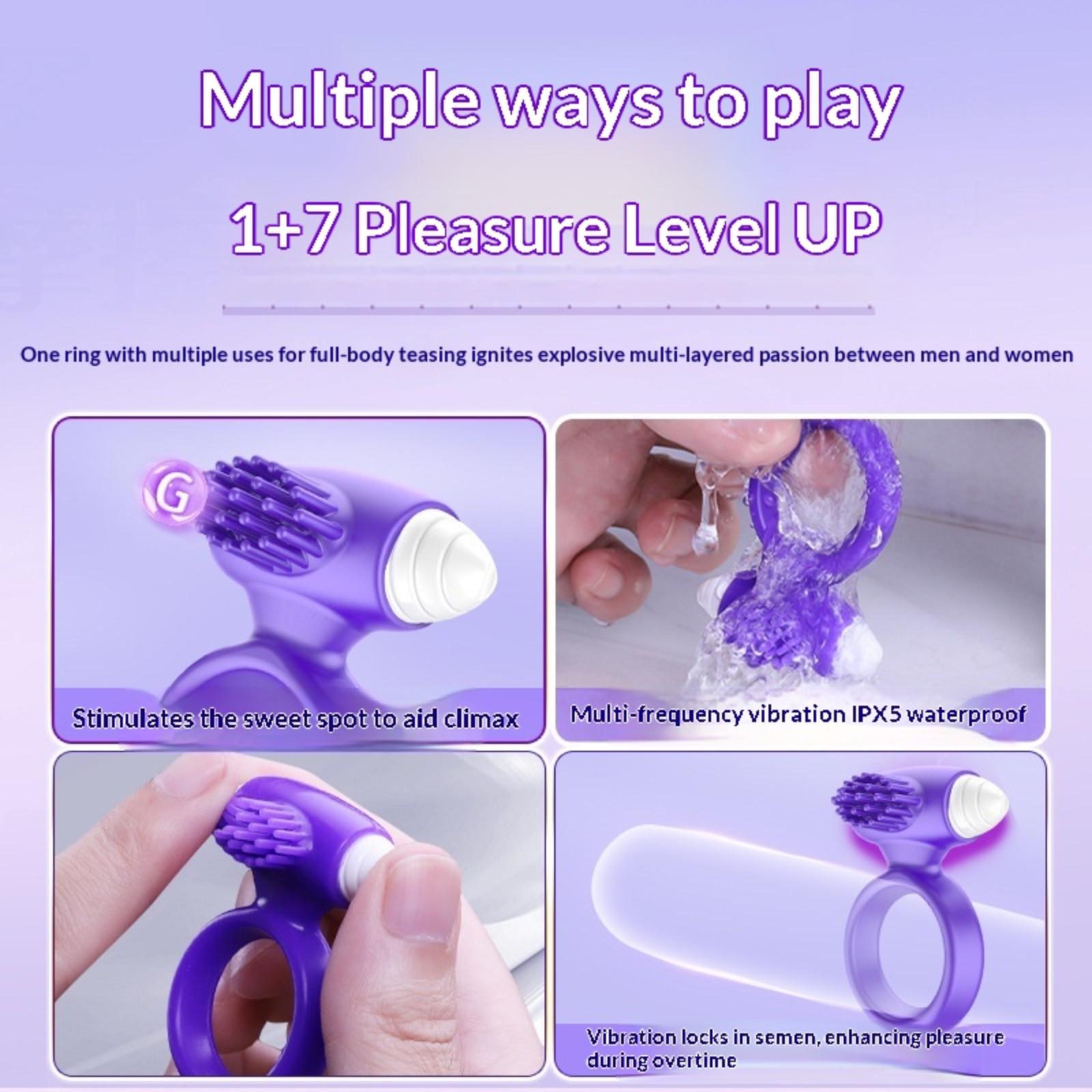 Multiple ways to play

1+7 Pleasure Level UP

One ring with multiple uses for full-body teasing ignites explosive multi-layered passion between men and women

G

Stimulates the sweet spot to aid climax

Multi-frequency vibration IPX5 waterproof

Vibration locks in semen, enhancing pleasure during overtime