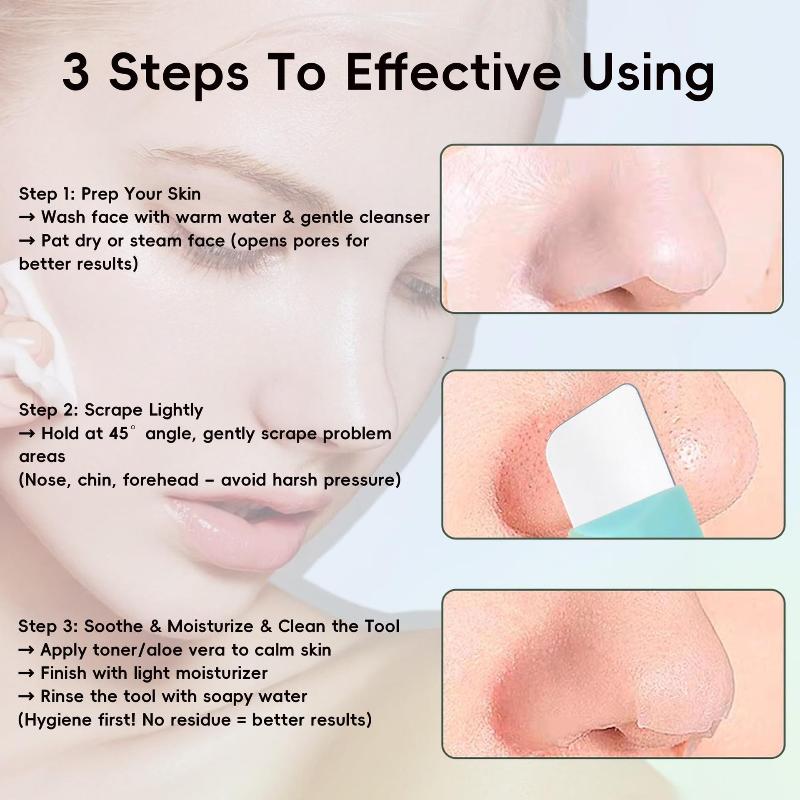 3 Steps To Effective Using

Step 1: Prep Your Skin
→ Wash face with warm water & gentle cleanser
→ Pat dry or steam face (opens pores for better results)

Step 2: Scrape Lightly
→ Hold at 45° angle, gently scrape problem areas
(Nose, chin, forehead – avoid harsh pressure)

Step 3: Soothe & Moisturize & Clean the Tool
→ Apply toner/aloe vera to calm skin
→ Finish with light moisturizer
→ Rinse the tool with soapy water
(Hygiene first! No residue = better results)