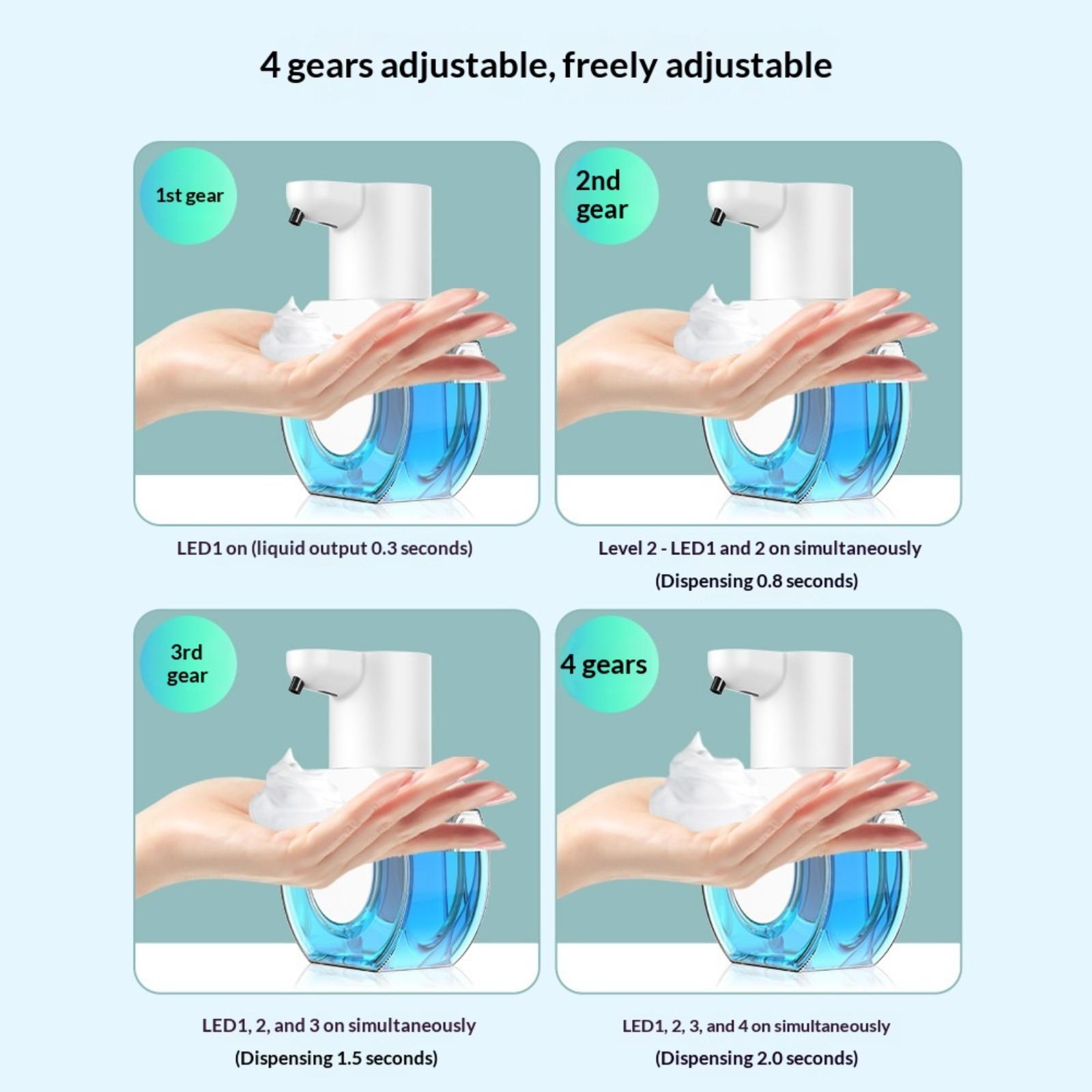 4 gears adjustable, freely adjustable

1st gear

LED1 on (liquid output 0.3 seconds)

2nd gear

Level 2 - LED1 and 2 on simultaneously (Dispensing 0.8 seconds)

3rd gear

LED1, 2, and 3 on simultaneously (Dispensing 1.5 seconds)

4 gears

LED1, 2, 3, and 4 on simultaneously (Dispensing 2.0 seconds)