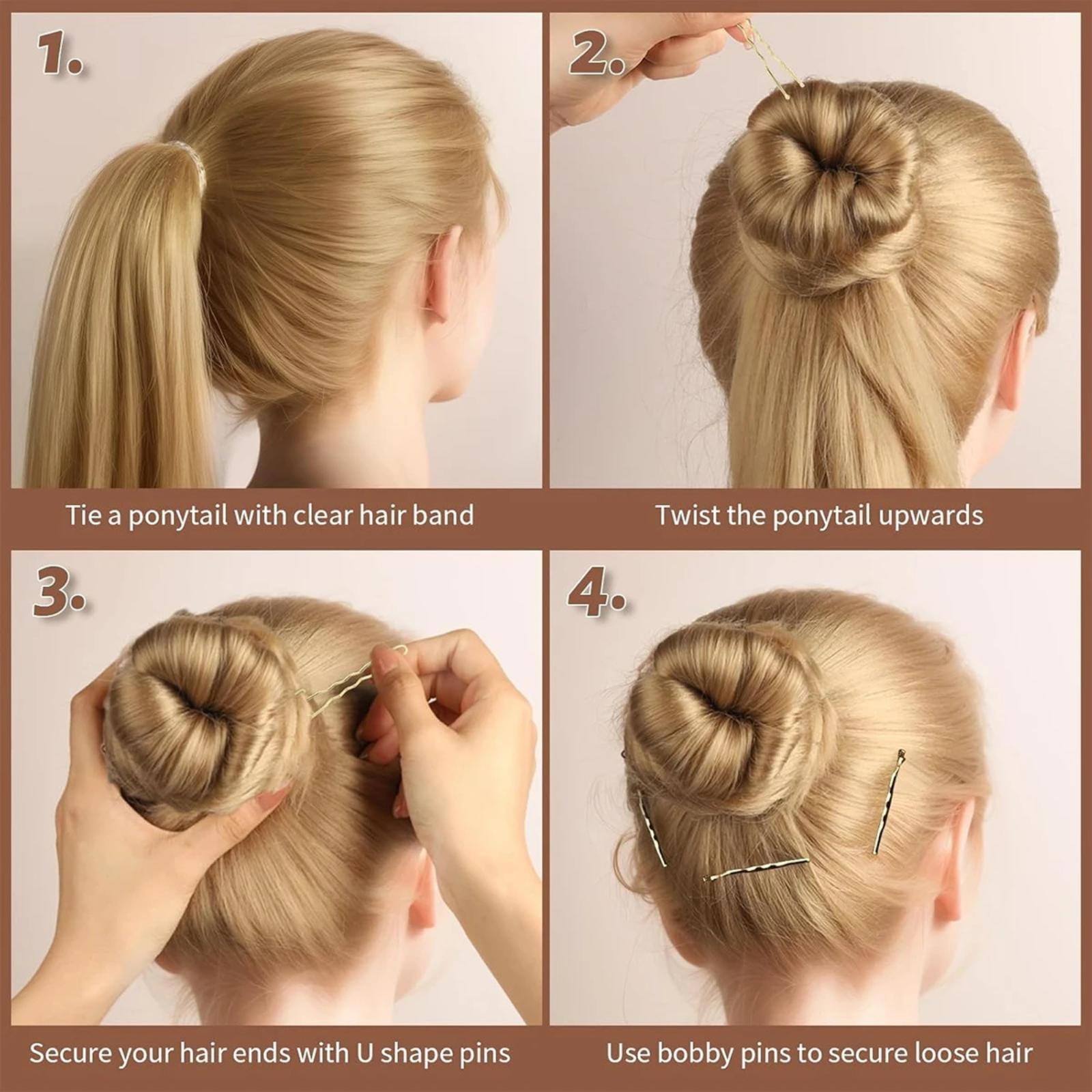 1.

Tie a ponytail with clear hair band

2.

Twist the ponytail upwards

3.

Secure your hair ends with U shape pins

4.

Use bobby pins to secure loose hair