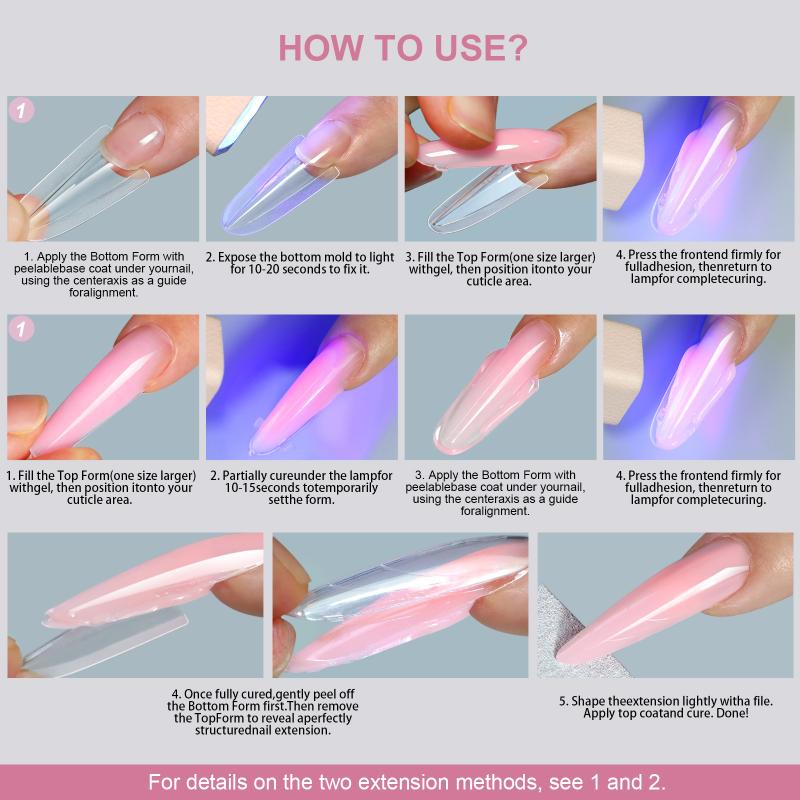 HOW TO USE?

1

1. Apply the Bottom Form with peelablebase coat under yournail, using the centeraxis as a guide foralignment.

2. Expose the bottom mold to light for 10-20 seconds to fix it.

3. Fill the Top Form(one size larger) withgel, then position itonto your cuticle area.

4. Press the frontend firmly for fulladhesion, thenreturn to lampfor completecuring.

1

1. Fill the Top Form(one size larger) withgel, then position itonto your cuticle area.

2. Partially cureunder the lampfor 10-15seconds totemporarily setthe form.

3. Apply the Bottom Form with peelablebase coat under yournail, using the centeraxis as a guide foralignment.

4. Press the frontend firmly for fulladhesion, thenreturn to lampfor completecuring.

4. Once fully cured,gently peel off the Bottom Form first.Then remove the TopForm to reveal aperfectly structurednail extension.

5. Shape theextension lightly witha file. Apply top coatand cure. Done!

For details on the two extension methods, see 1 and 2.