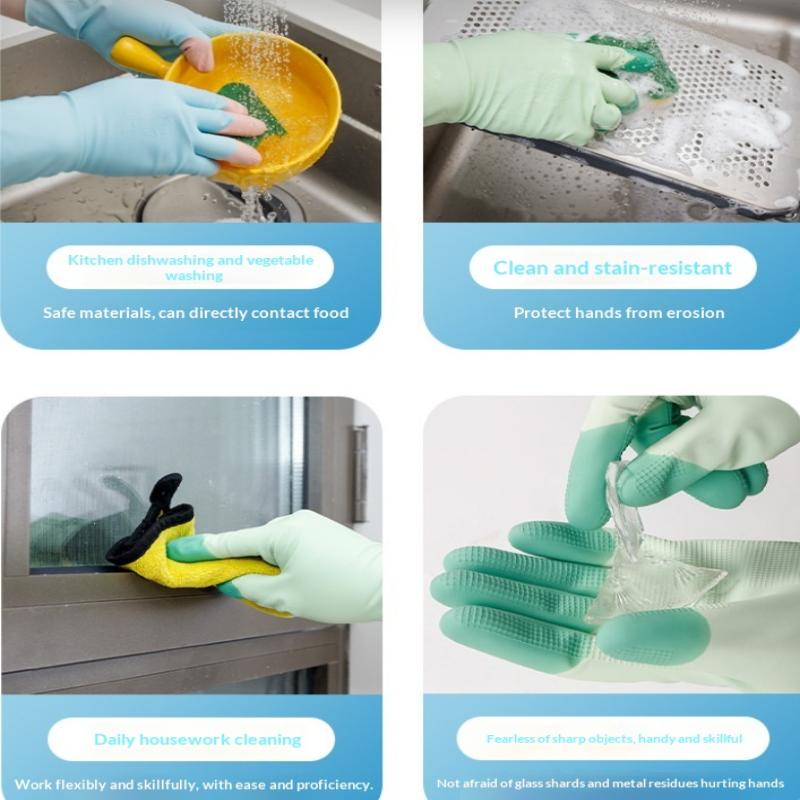 Kitchen dishwashing and vegetable washing

Safe materials, can directly contact food

Clean and stain-resistant

Protect hands from erosion

Daily housework cleaning

Work flexibly and skillfully, with ease and proficiency.

Fearless of sharp objects, handy and skillful

Not afraid of glass shards and metal residues hurting hands