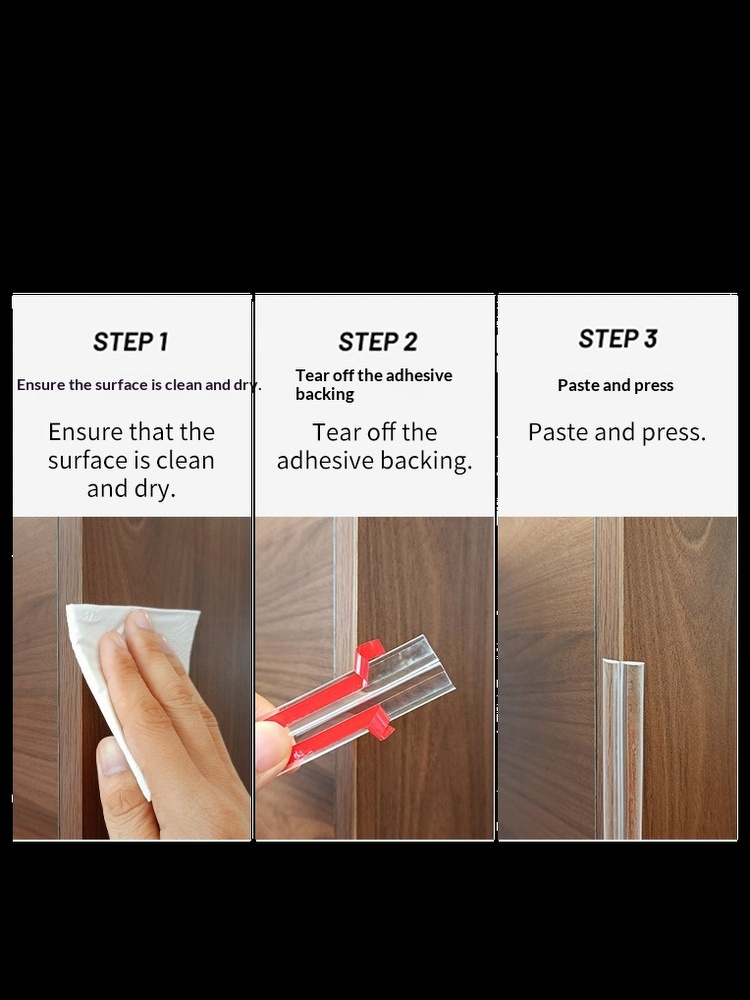 STEP 1

Ensure the surface is clean and dry.

Ensure that the surface is clean and dry.

STEP 2

Tear off the adhesive backing

Tear off the adhesive backing.

STEP 3

Paste and press

Paste and press.