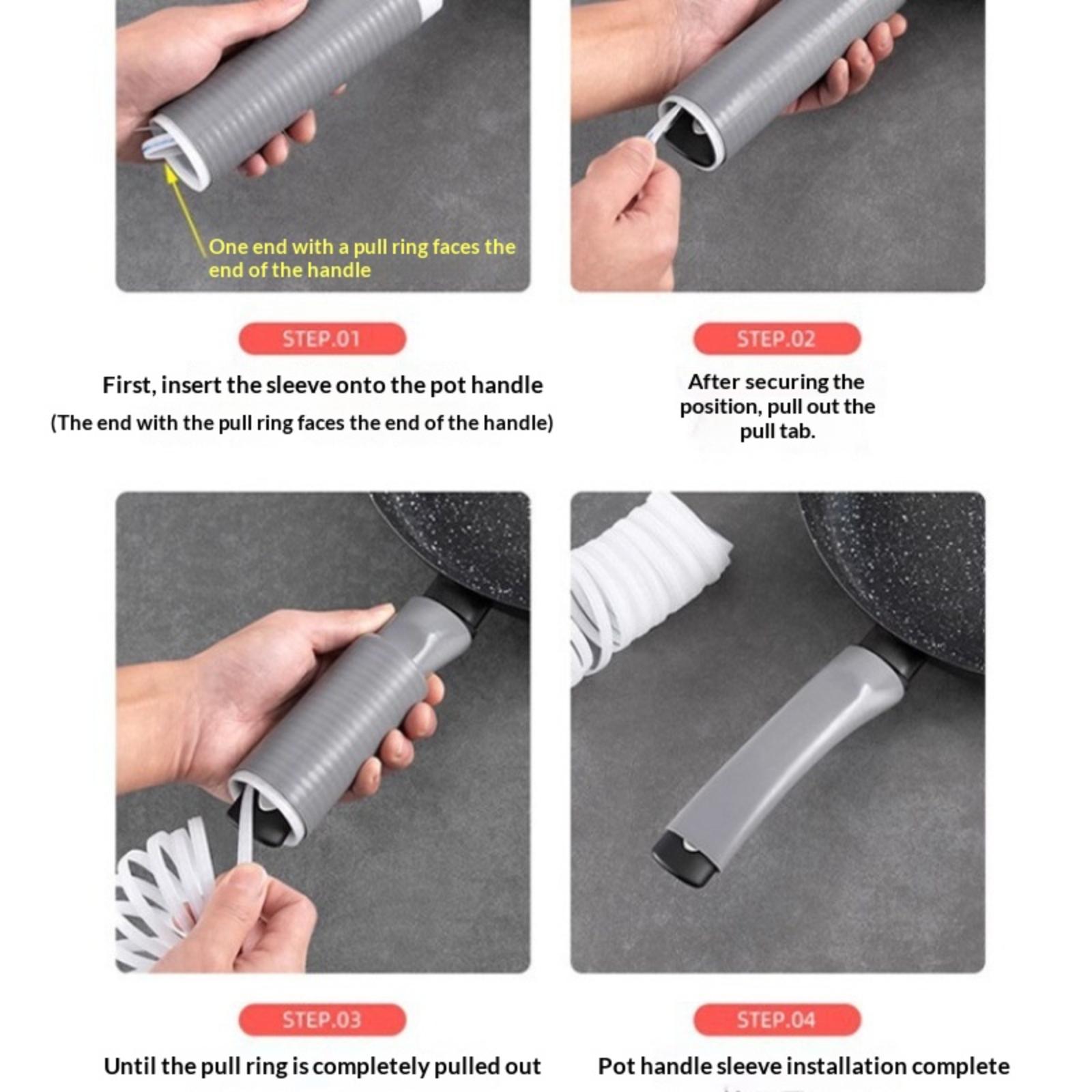 One end with a pull ring faces the end of the handle

STEP.01

First, insert the sleeve onto the pot handle
(The end with the pull ring faces the end of the handle)

STEP.02

After securing the position, pull out the pull tab.

STEP.03

Until the pull ring is completely pulled out

STEP.04

Pot handle sleeve installation complete