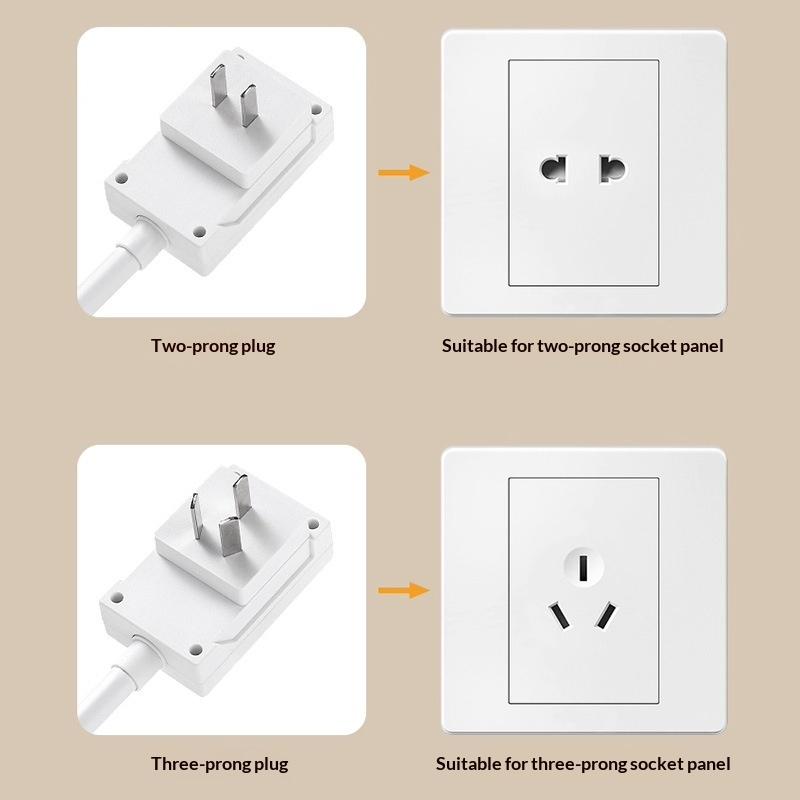 Two-prong plug

Suitable for two-prong socket panel

Three-prong plug

Suitable for three-prong socket panel