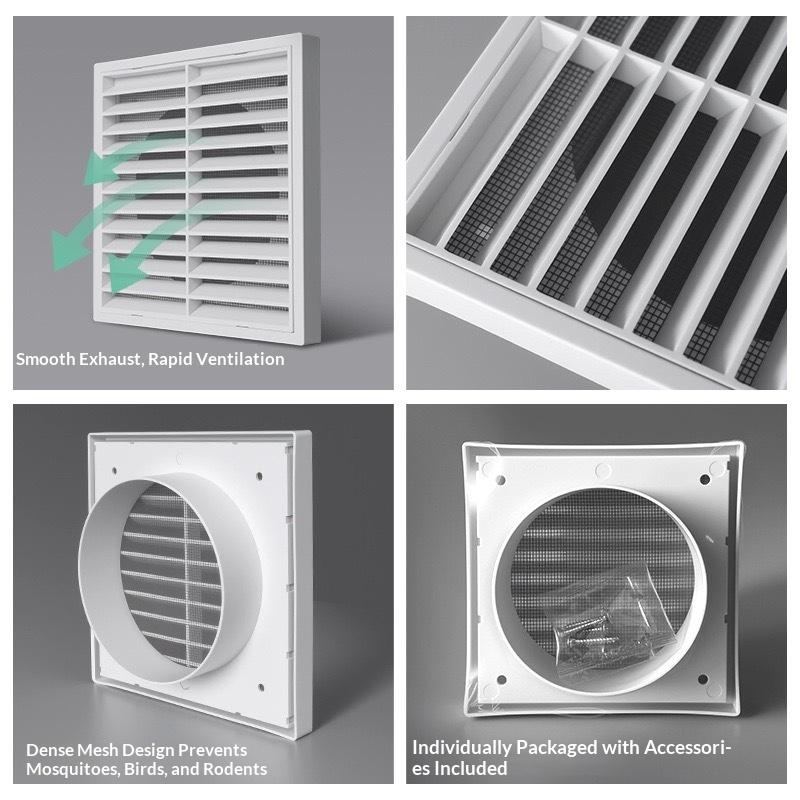 Smooth Exhaust, Rapid Ventilation

Dense Mesh Design Prevents Mosquitoes, Birds, and Rodents

Individually Packaged with Accessories Included