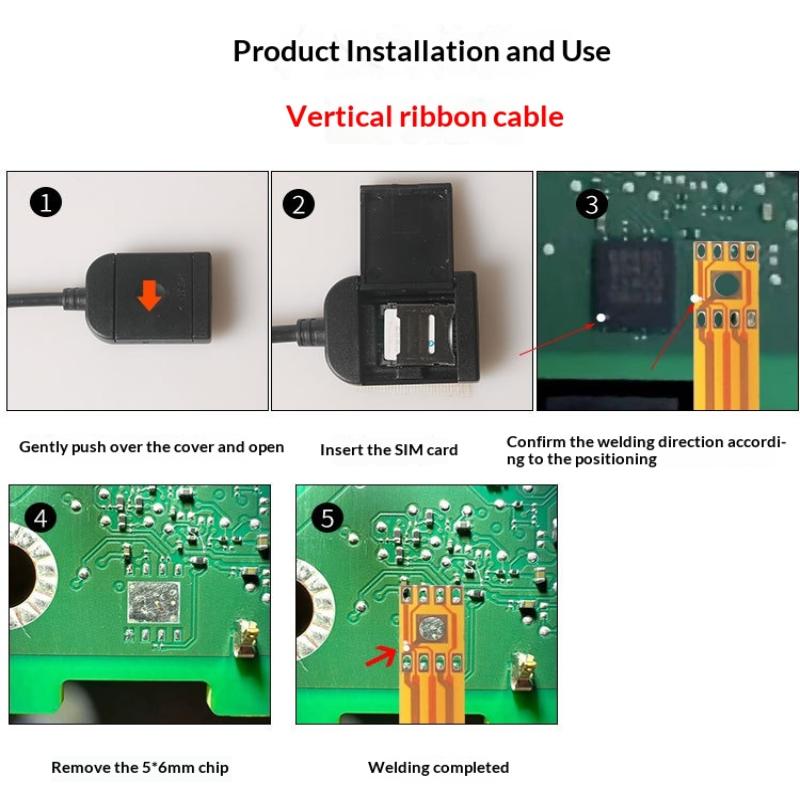 Product Installation and Use

Vertical ribbon cable

1

2

3

Gently push over the cover and open

Insert the SIM card

Confirm the welding direction according to the positioning

4

5

Remove the 5*6mm chip

Welding completed