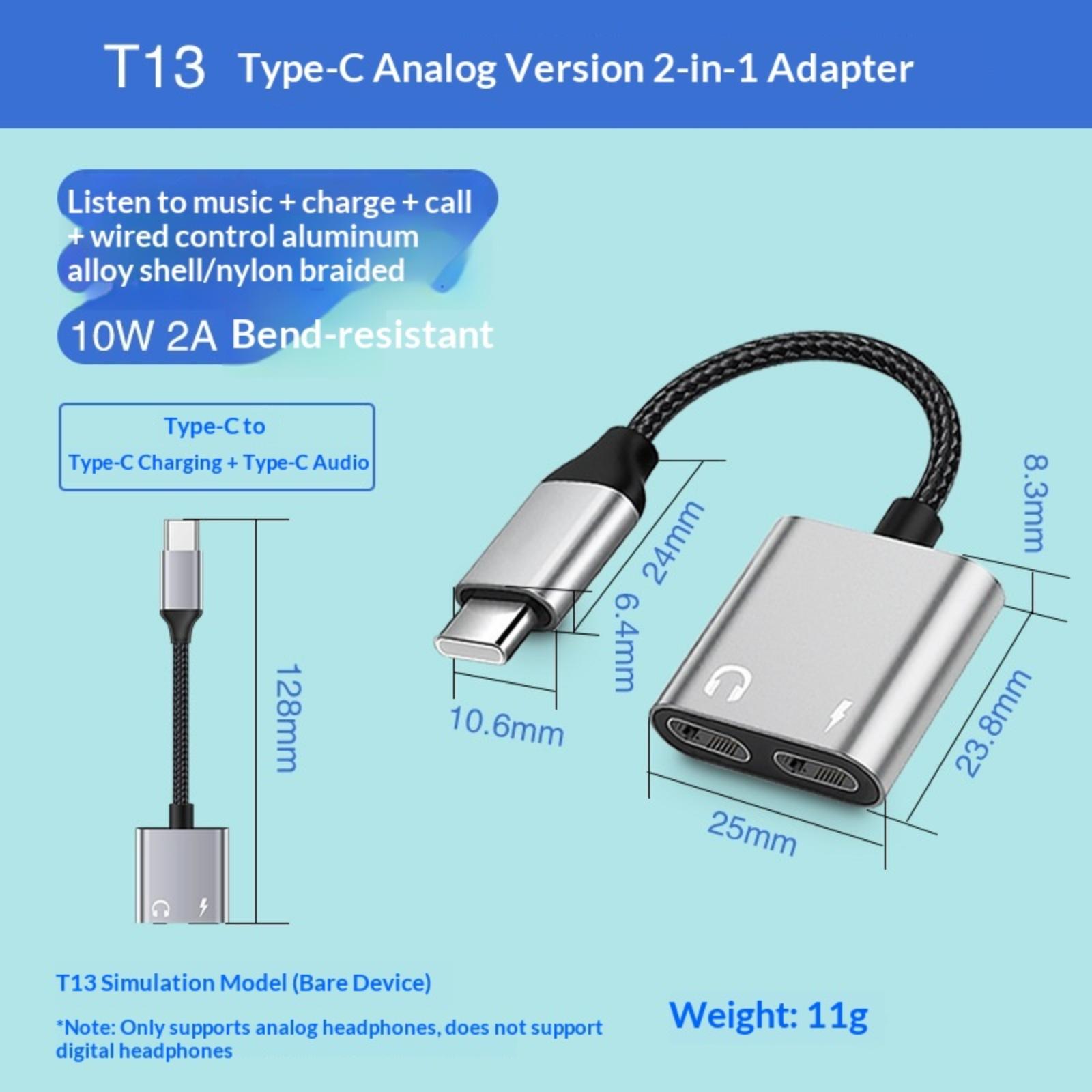 T13 Type-C Analog Version 2-in-1 Adapter

Listen to music + charge + call + wired control aluminum alloy shell/nylon braided

10W 2A Bend-resistant

Type-C to
Type-C Charging + Type-C Audio

128mm

24mm

6.4mm

10.6mm

8.3mm

23.8mm

25mm

T13 Simulation Model (Bare Device)

*Note: Only supports analog headphones, does not support digital headphones

Weight: 11g