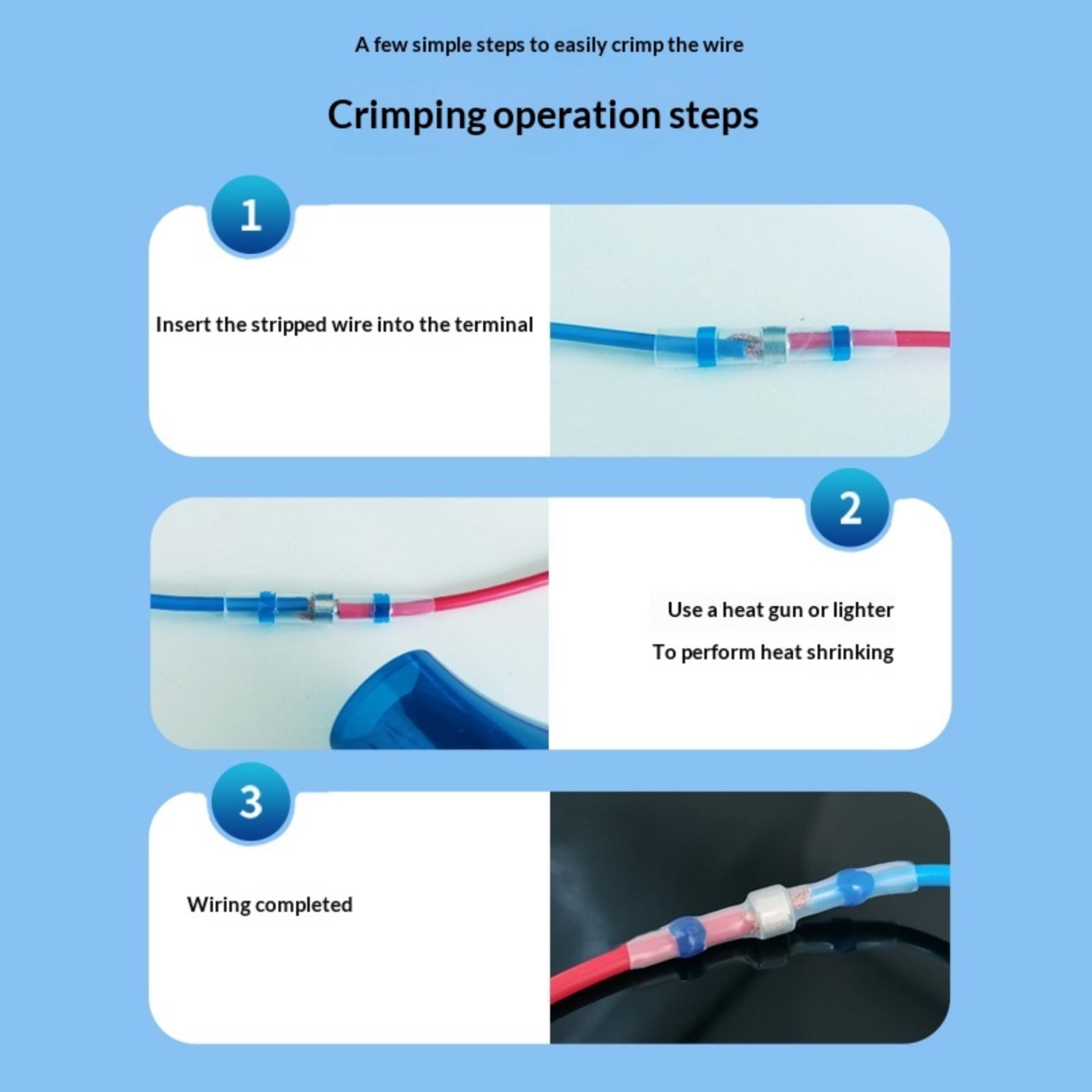 A few simple steps to easily crimp the wire

Crimping operation steps

1

Insert the stripped wire into the terminal

2

Use a heat gun or lighter

To perform heat shrinking

3

Wiring completed