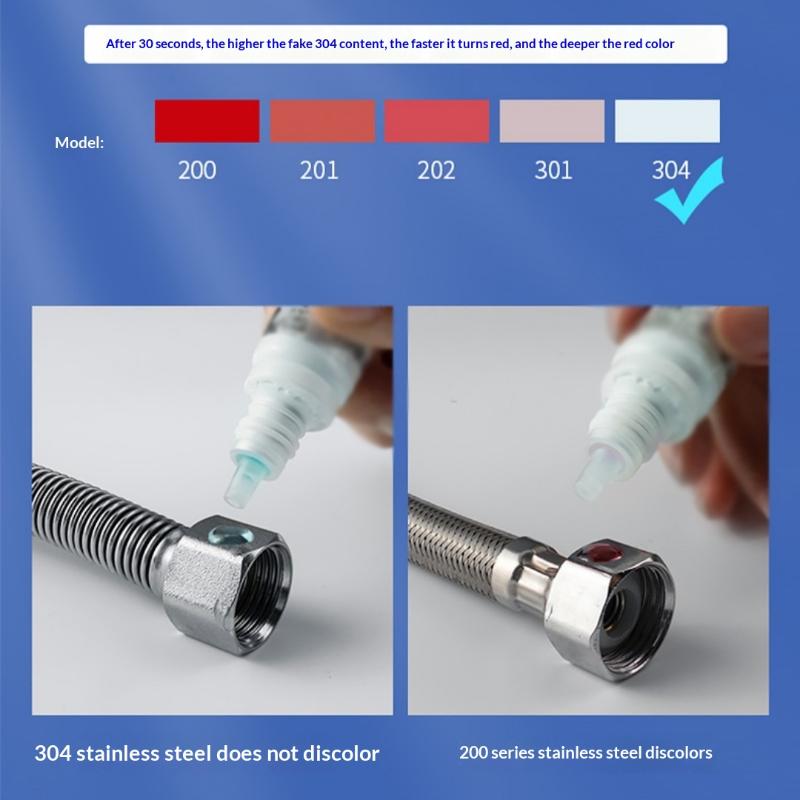 After 30 seconds, the higher the fake 304 content, the faster it turns red, and the deeper the red color

Model:

200 201 202 301 304

304 stainless steel does not discolor

200 series stainless steel discolors