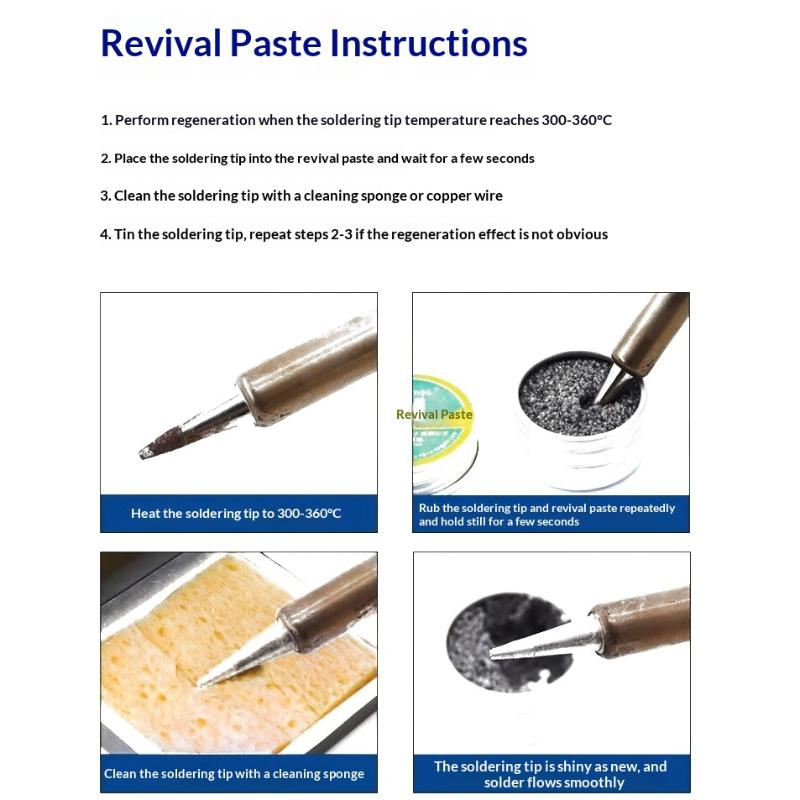 Revival Paste Instructions

1. Perform regeneration when the soldering tip temperature reaches 300-360°C

2. Place the soldering tip into the revival paste and wait for a few seconds

3. Clean the soldering tip with a cleaning sponge or copper wire

4. Tin the soldering tip, repeat steps 2-3 if the regeneration effect is not obvious

Heat the soldering tip to 300-360°C

Revival Paste

Rub the soldering tip and revival paste repeatedly and hold still for a few seconds

Clean the soldering tip with a cleaning sponge

The soldering tip is shiny as new, and solder flows smoothly