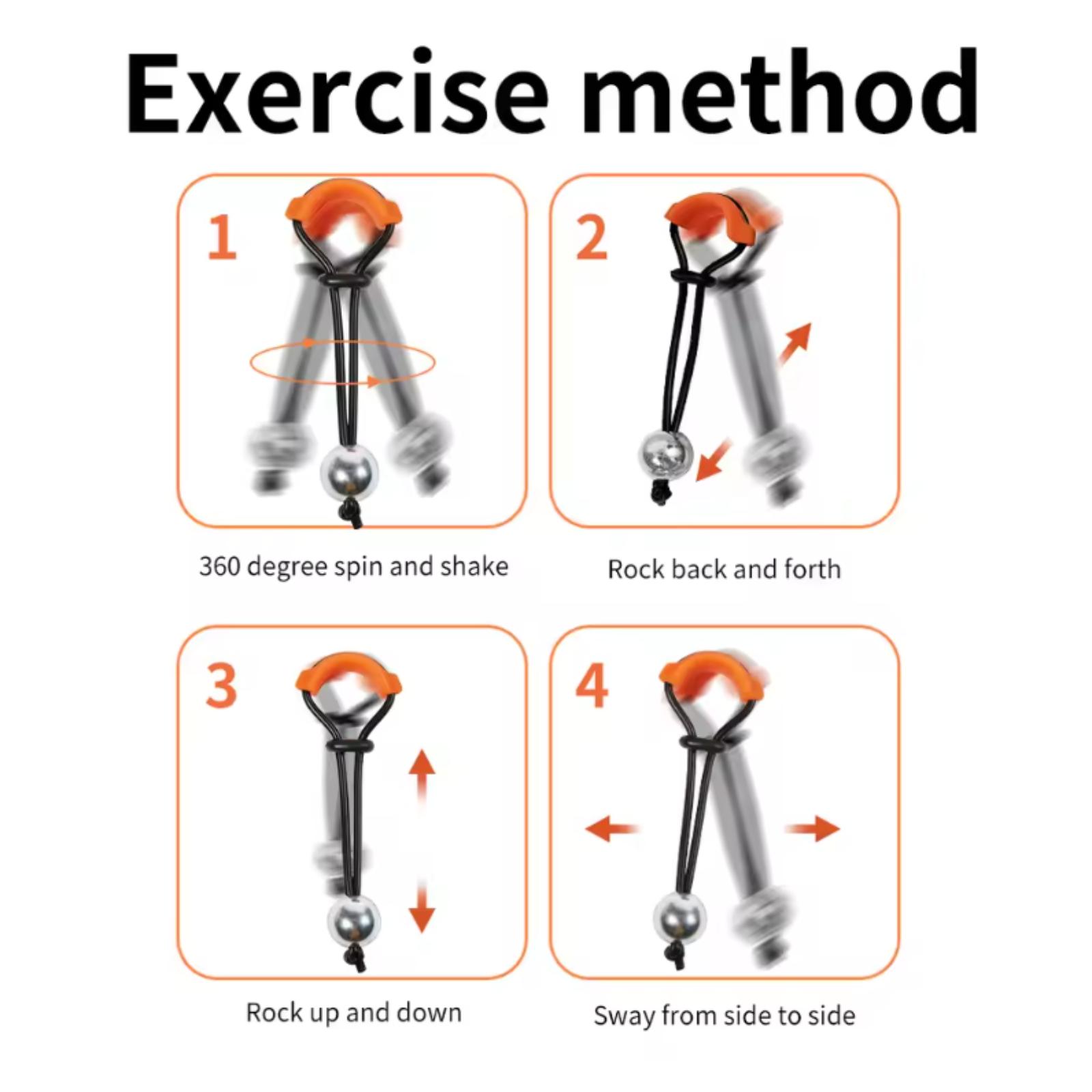 Exercise method

1

360 degree spin and shake

2

Rock back and forth

3

Rock up and down

4

Sway from side to side