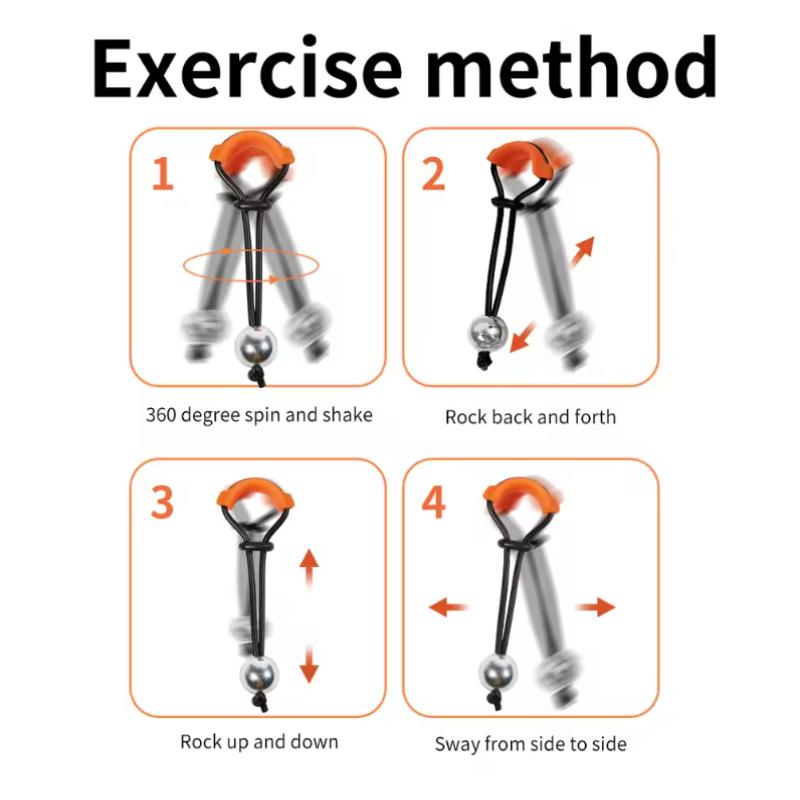 Exercise method

1

360 degree spin and shake

2

Rock back and forth

3

Rock up and down

4

Sway from side to side