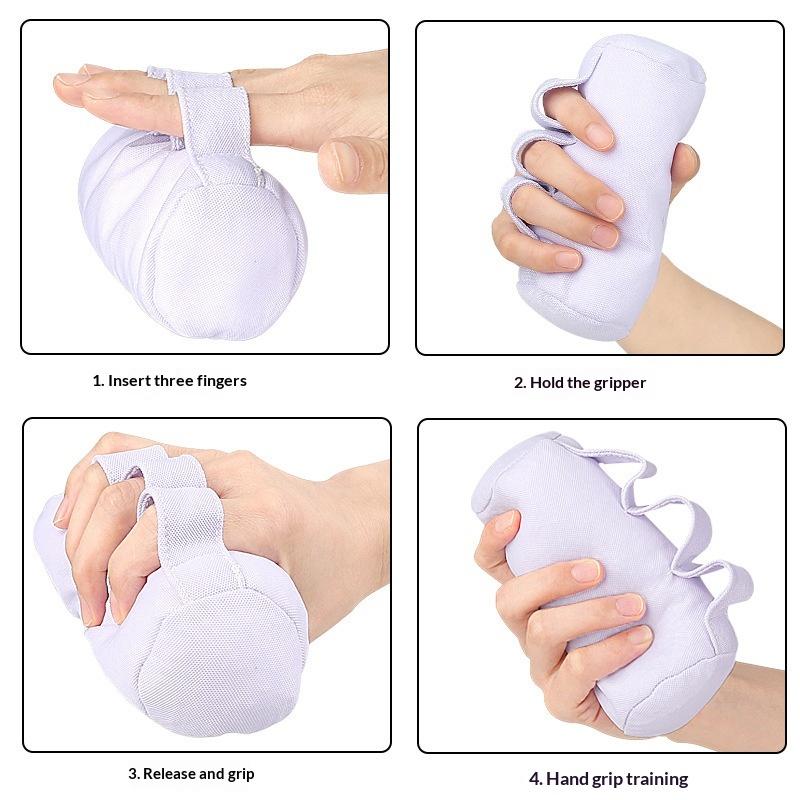 1. Insert three fingers

2. Hold the gripper

3. Release and grip

4. Hand grip training