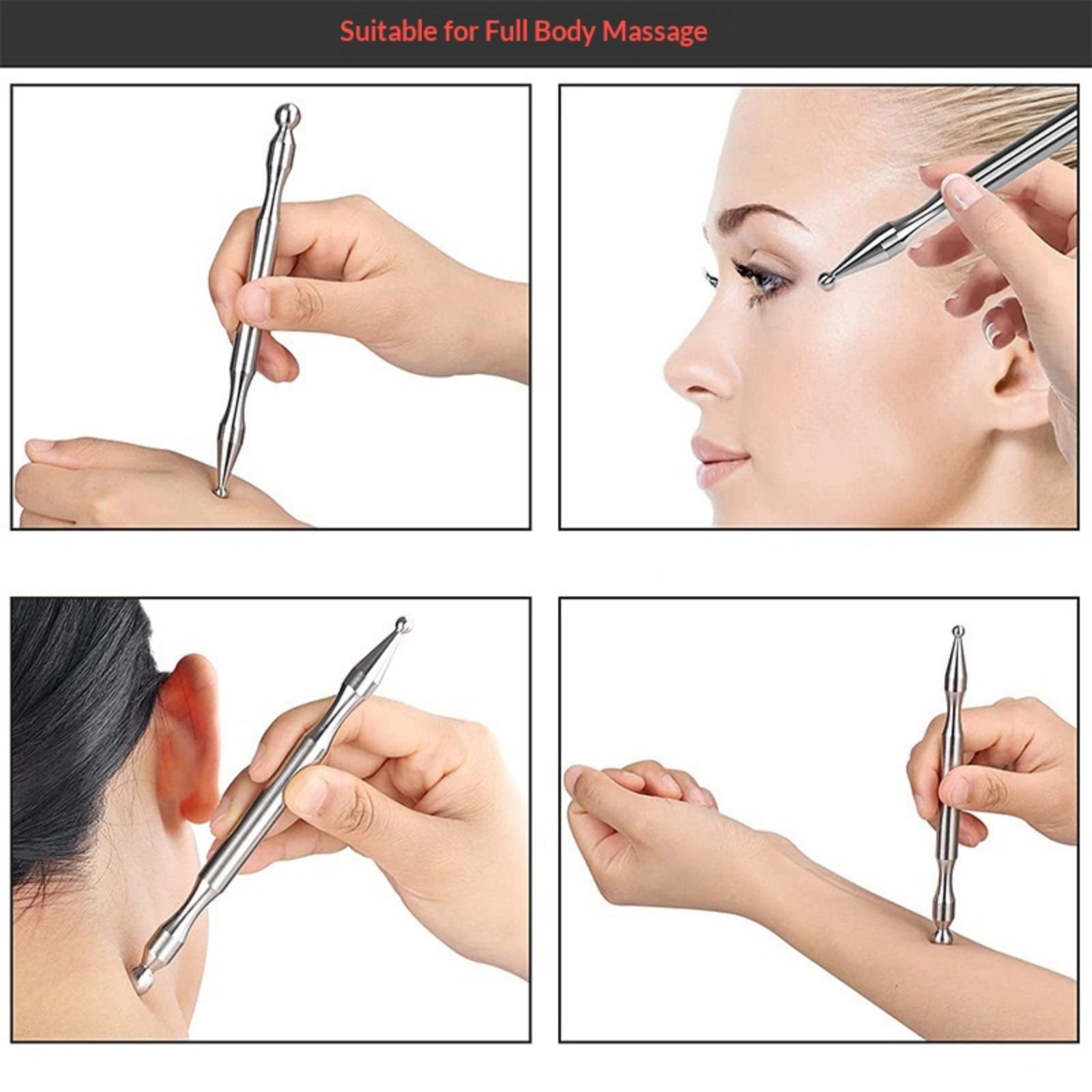 Suitable for Full Body Massage