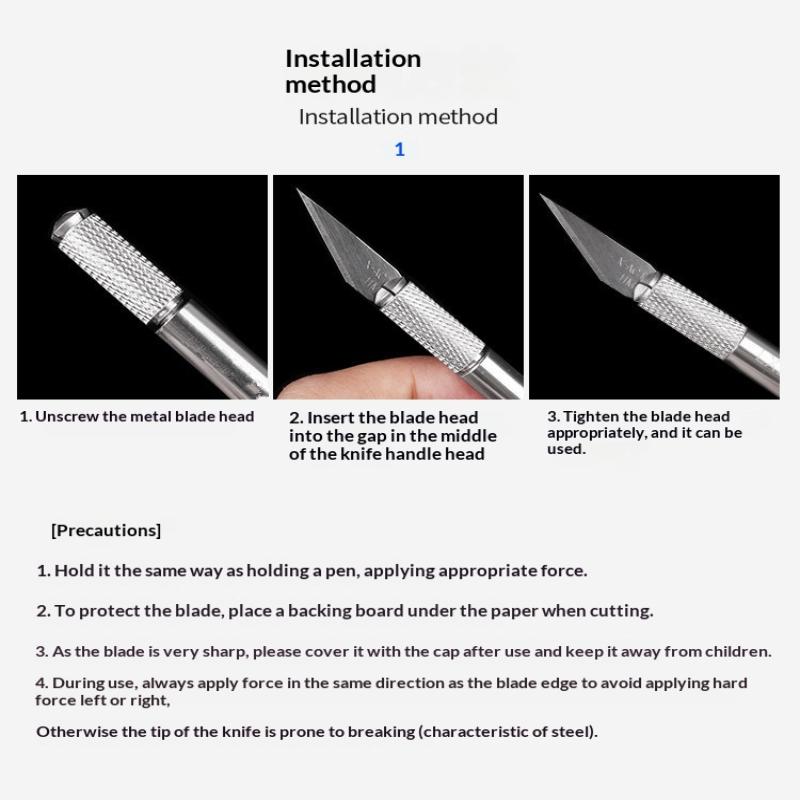 Installation method

Installation method

1

1. Unscrew the metal blade head

2. Insert the blade head into the gap in the middle of the knife handle head

3. Tighten the blade head appropriately, and it can be used.

[Precautions]

1. Hold it the same way as holding a pen, applying appropriate force.

2. To protect the blade, place a backing board under the paper when cutting.

3. As the blade is very sharp, please cover it with the cap after use and keep it away from children.

4. During use, always apply force in the same direction as the blade edge to avoid applying hard force left or right,

Otherwise the tip of the knife is prone to breaking (characteristic of steel).