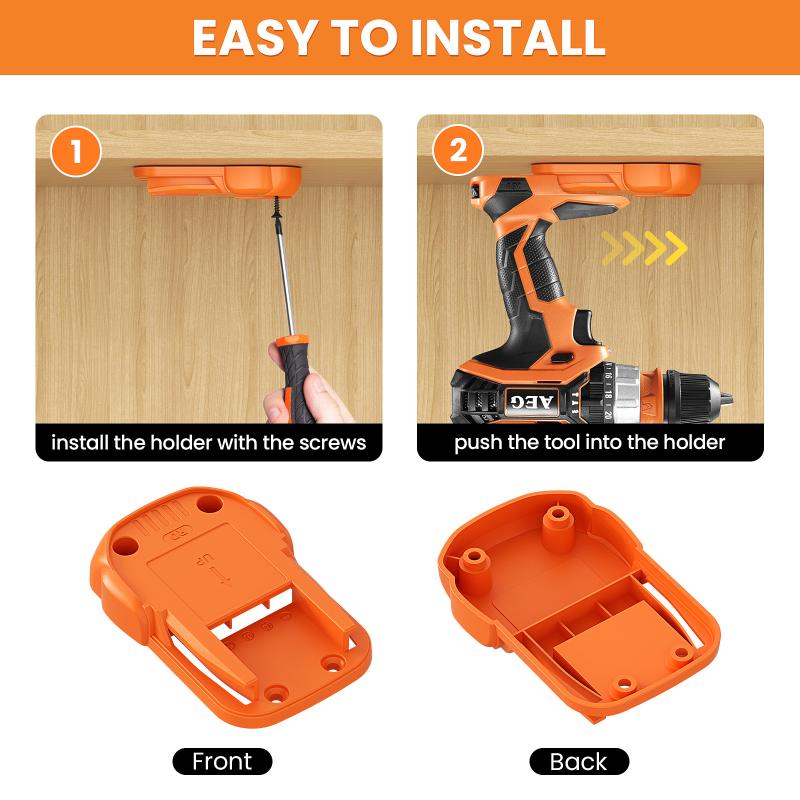 EASY TO INSTALL

1

install the holder with the screws

2

AEG

push the tool into the holder

UP

Front

Back