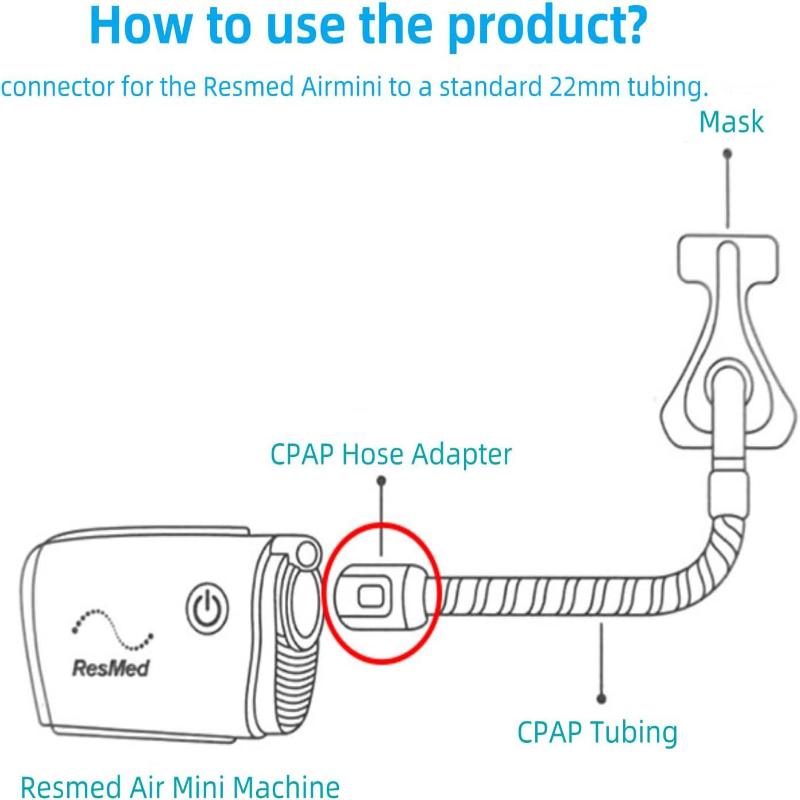 How to use the product?

connector for the Resmed Airmini to a standard 22mm tubing.

Mask

CPAP Hose Adapter

ResMed

CPAP Tubing

Resmed Air Mini Machine