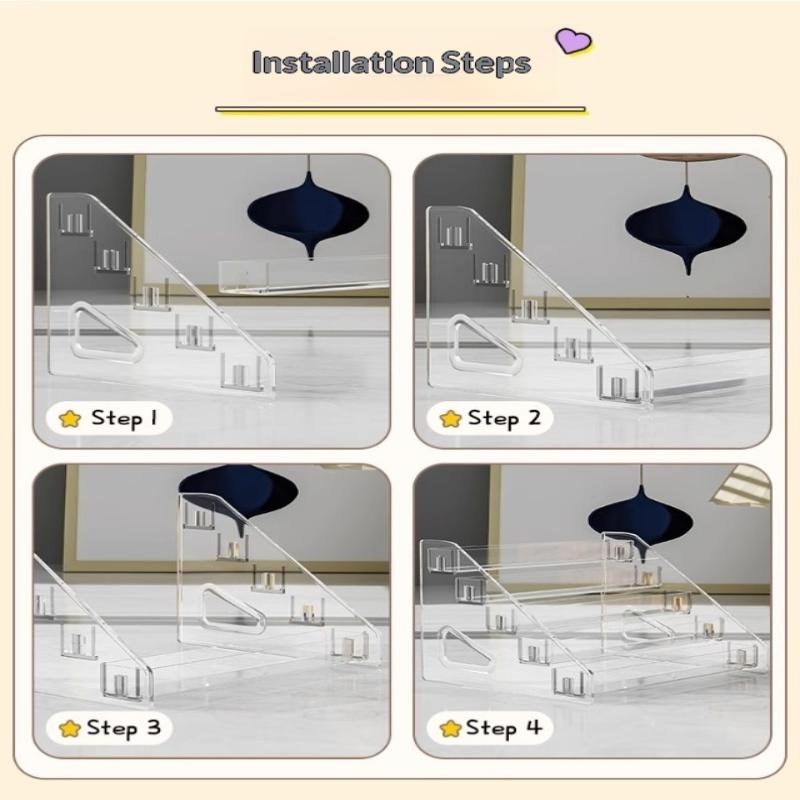 Installation Steps

Step 1

Step 2

Step 3

Step 4