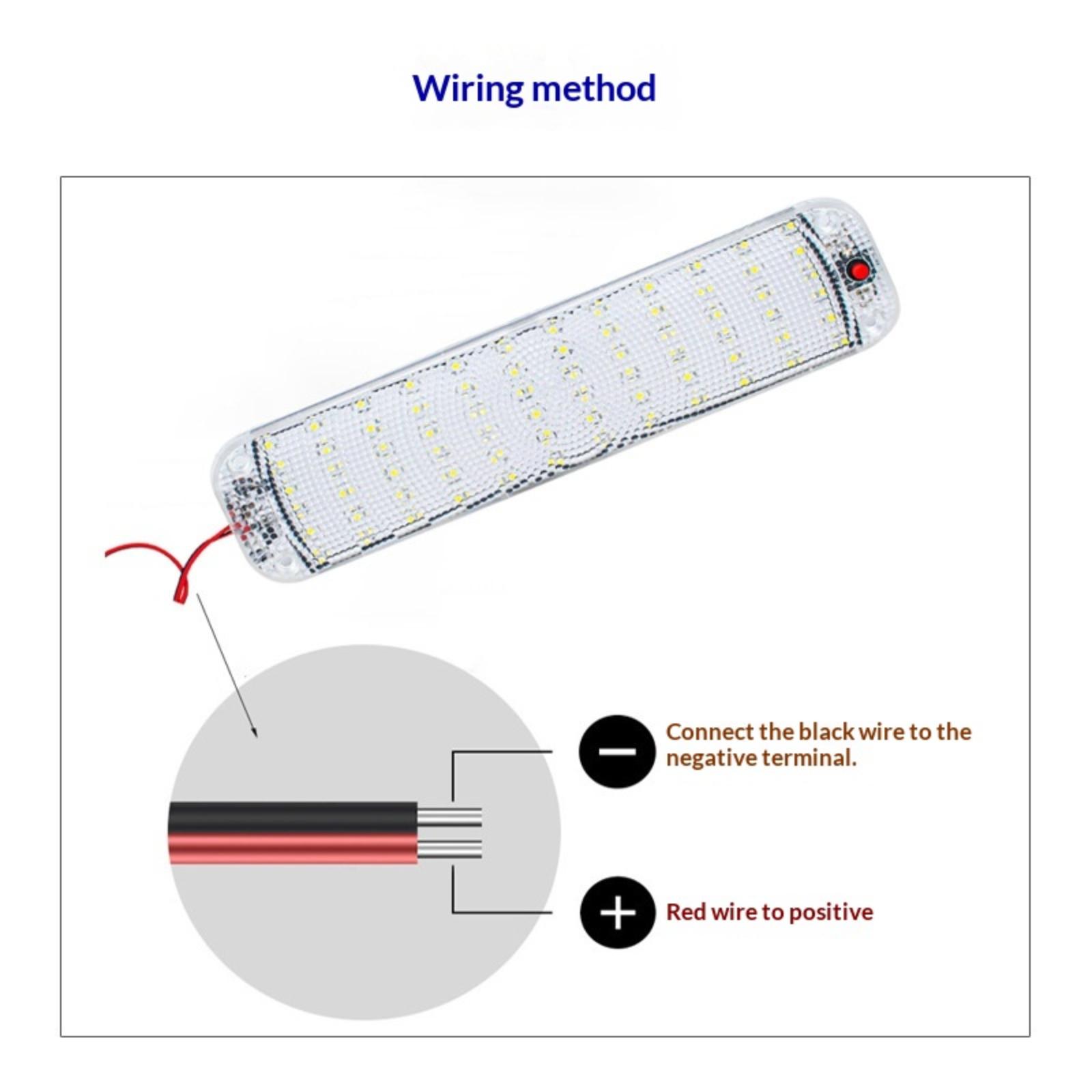 Wiring method

−

Connect the black wire to the negative terminal.

+

Red wire to positive