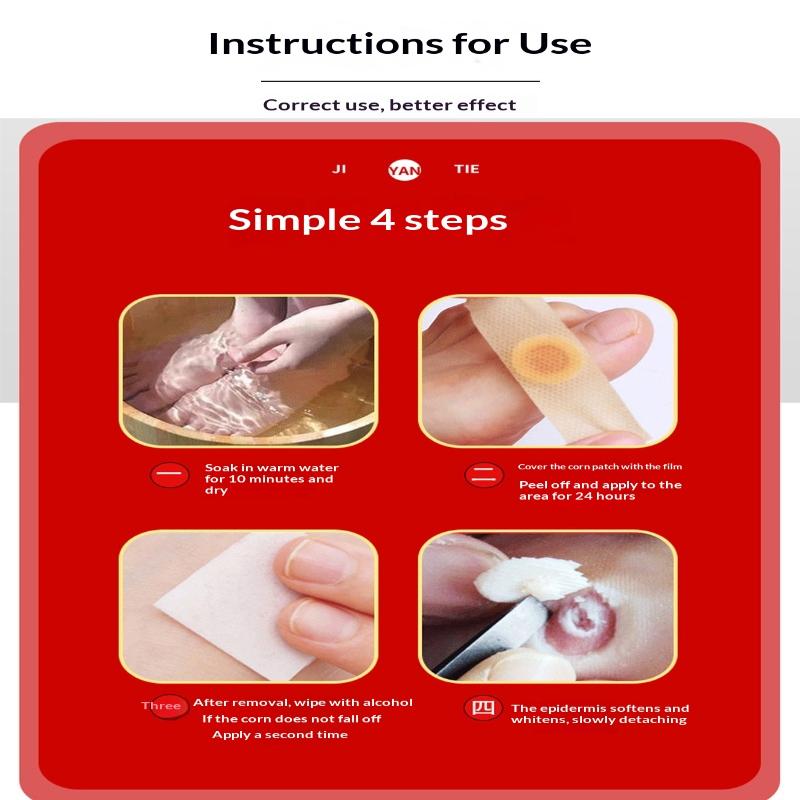 Instructions for Use

Correct use, better effect

JI YAN TIE

Simple 4 steps

一 Soak in warm water for 10 minutes and dry

二 Cover the corn patch with the film
Peel off and apply to the area for 24 hours

Three After removal, wipe with alcohol
If the corn does not fall off
Apply a second time

四 The epidermis softens and whitens, slowly detaching