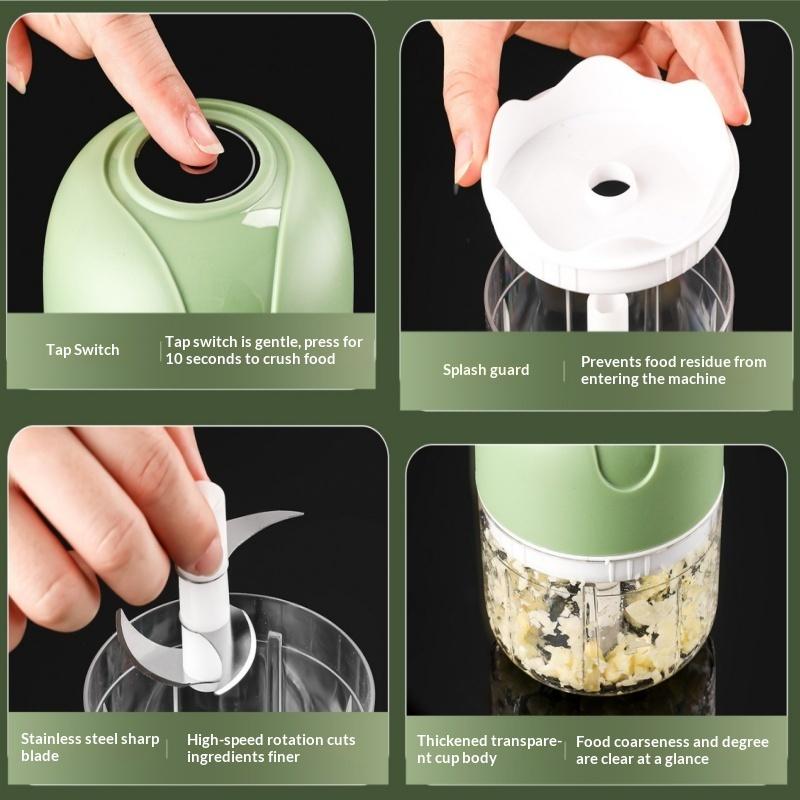 Tap Switch

Tap switch is gentle, press for 10 seconds to crush food

Splash guard

Prevents food residue from entering the machine

Stainless steel sharp blade

High-speed rotation cuts ingredients finer

Thickened transparent cup body

Food coarseness and degree are clear at a glance