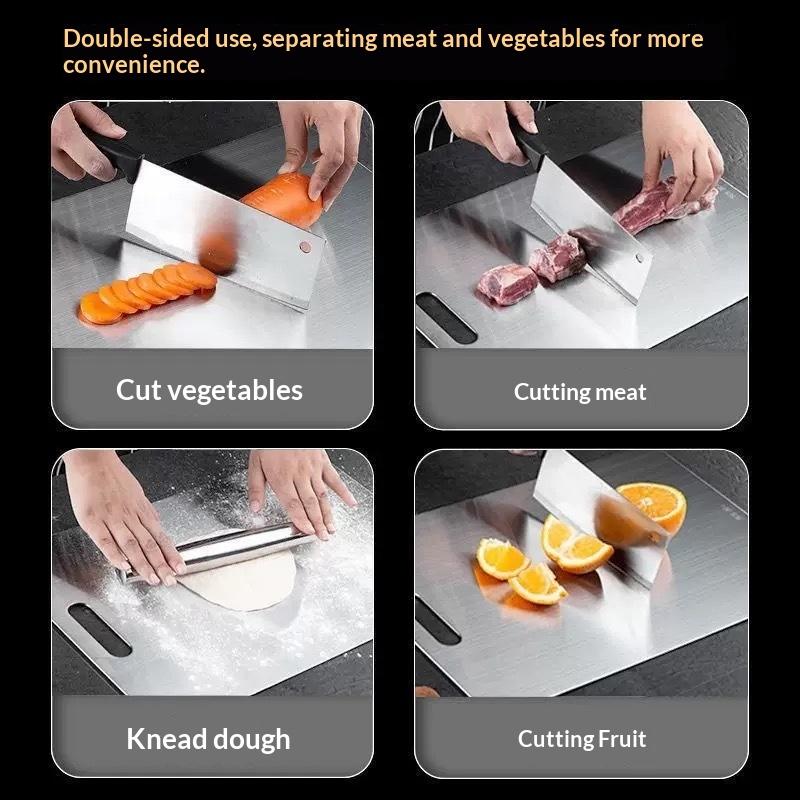 Double-sided use, separating meat and vegetables for more convenience.

Cut vegetables

Cutting meat

Knead dough

Cutting Fruit