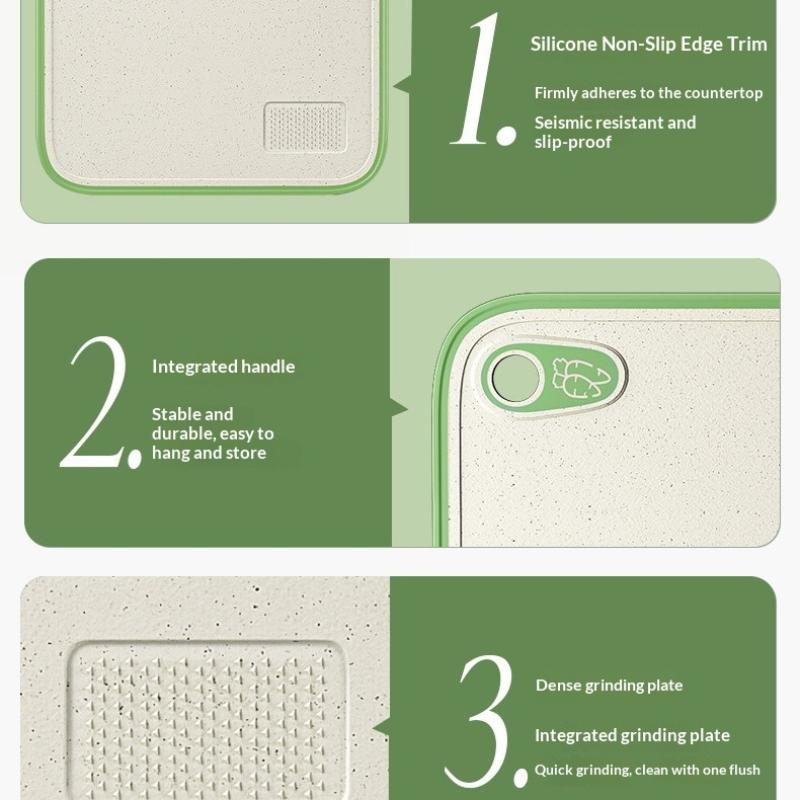 1.

Silicone Non-Slip Edge Trim

Firmly adheres to the countertop

Seismic resistant and slip-proof

2.

Integrated handle

Stable and durable, easy to hang and store

3.

Dense grinding plate

Integrated grinding plate

Quick grinding, clean with one flush