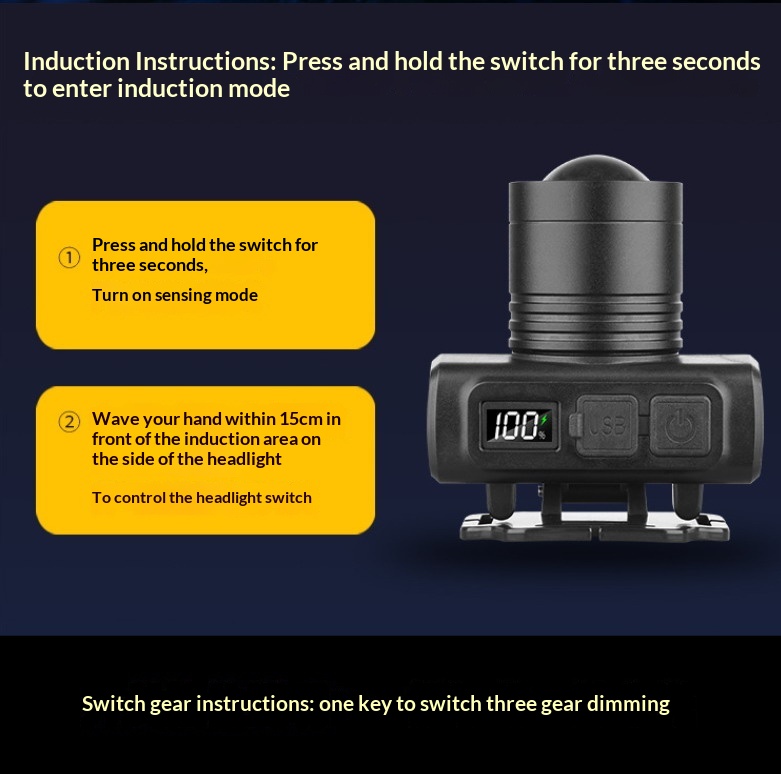 Induction Instructions: Press and hold the switch for three seconds to enter induction mode

① Press and hold the switch for three seconds,

Turn on sensing mode

② Wave your hand within 15cm in front of the induction area on the side of the headlight

To control the headlight switch

100%

USB

Switch gear instructions: one key to switch three gear dimming